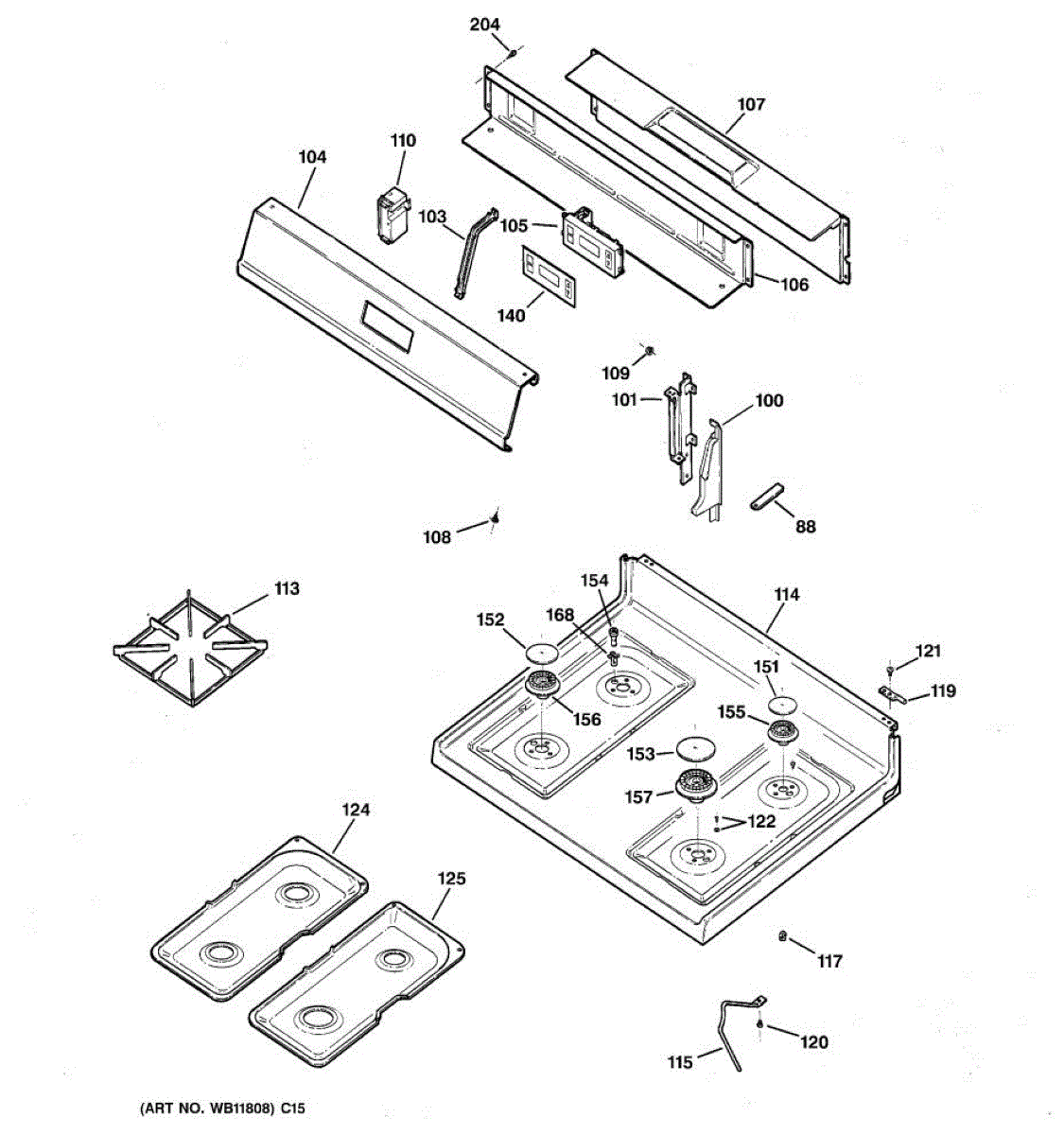 204
107
110
104
103
105
106
140
109
101
100
88
108
113
154
114
152
168
121
151
119
156
155
153
157
122
124
125
117
120
115
(ART NO. WB11808) C15