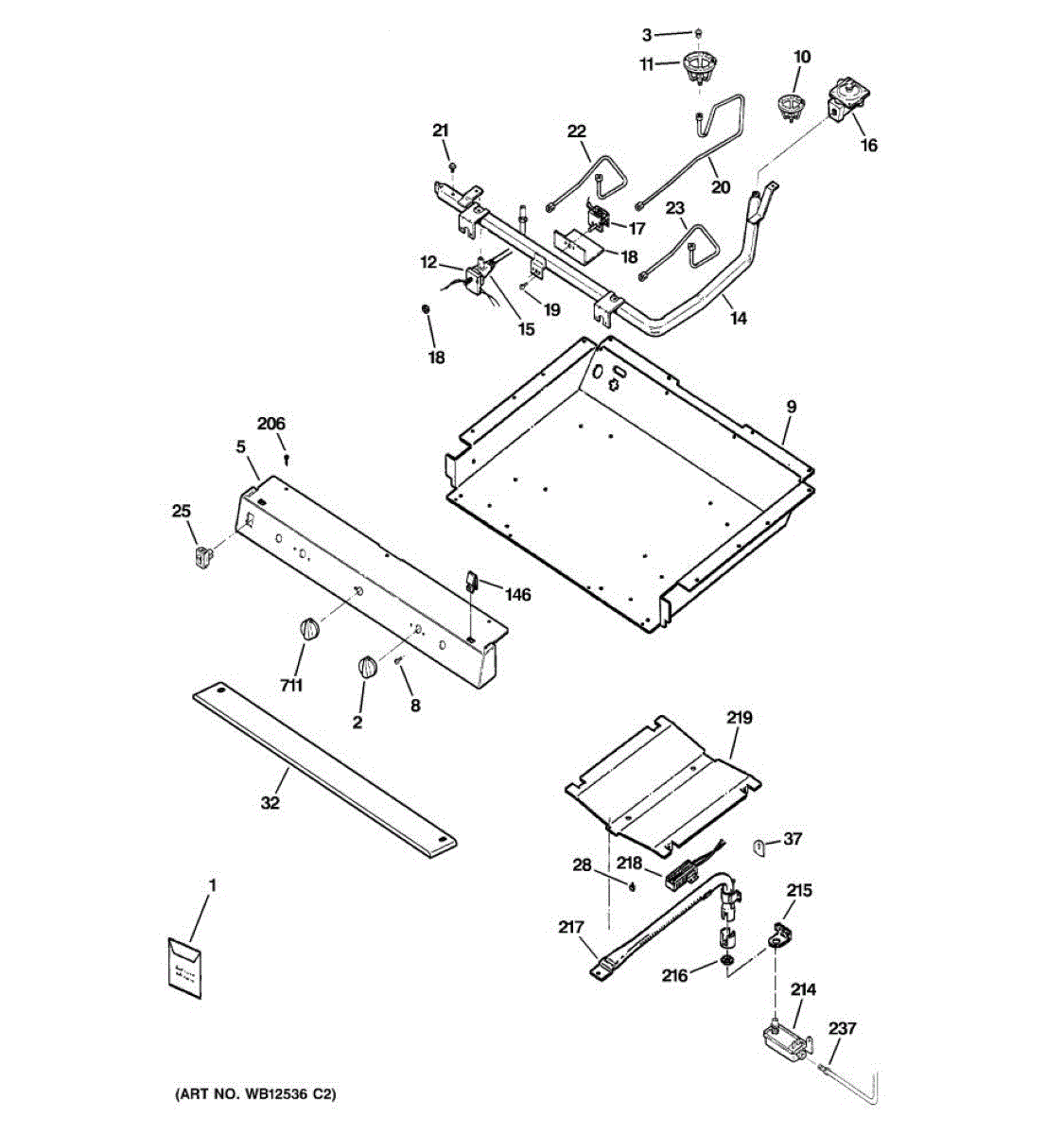 3
11
10
16
21
22
20
17
23
18
12
19
15
14
18
9
206
5
25
146
711
2
8
32
219
37
28
218
215
217
216
214
237
1
(ART NO. WB12536 C2)