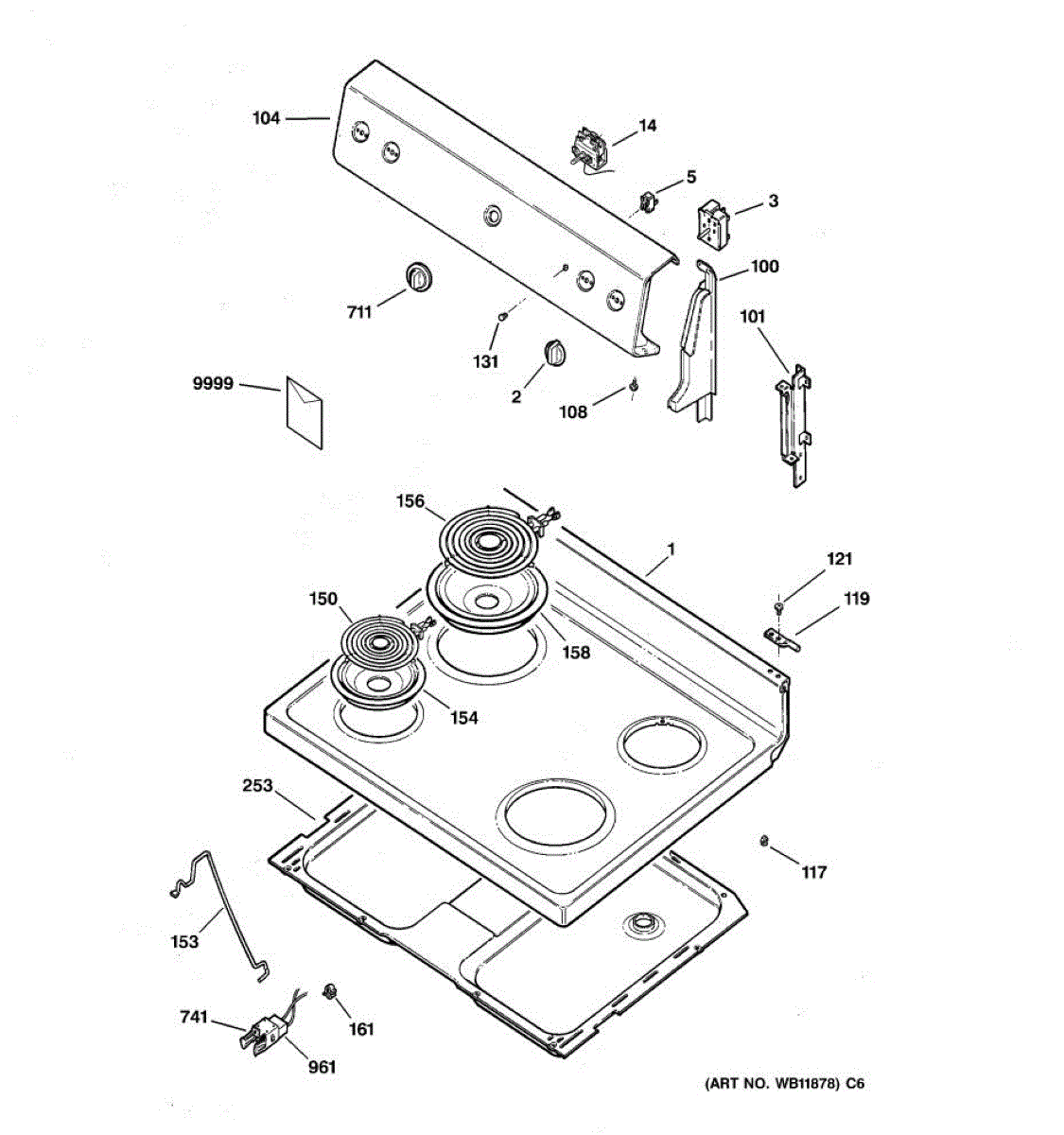 104
14
5
3
100
101
711
131
2
108
9999
156
1
121
119
150
158
154
253
117
153
741
161
961
(ART NO. WB11878) C6