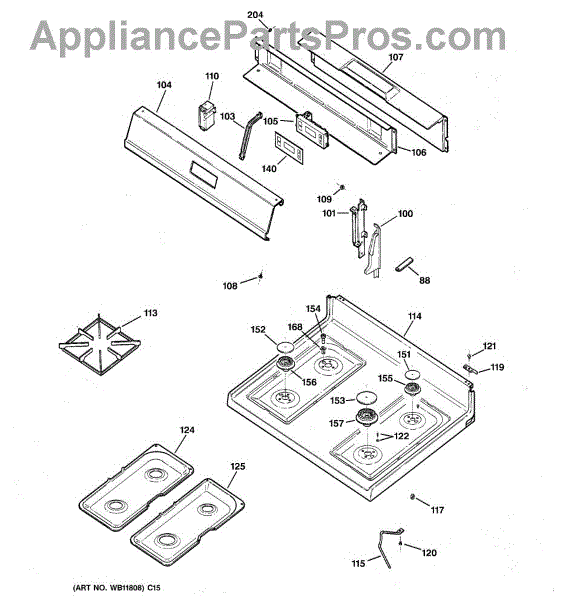 AppliancePartsPros.com

204
107
110
104
103
105
106
140
109
101
100
88
108
113
154
114
152
168
151
121
119
156
155
153
157
122
124
125
117
120
115

(ART NO. WB11808) C15