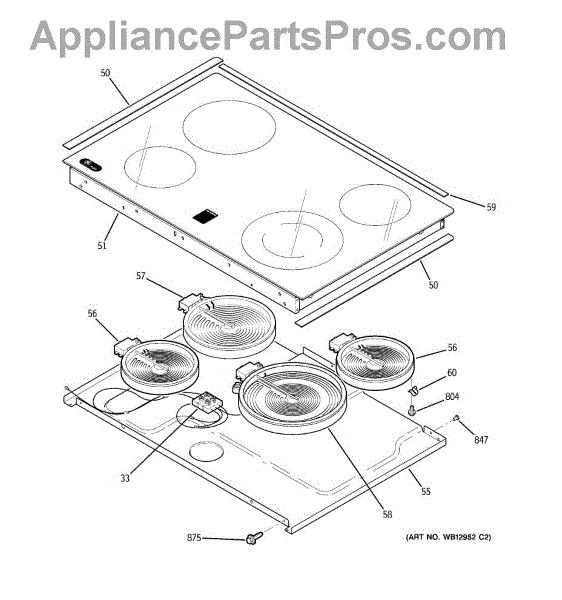 AppliancePartsPros.com

50

59

51

50

57

56

56

60

804

847

33

55

58

875

(ART NO. WB12952 C2)