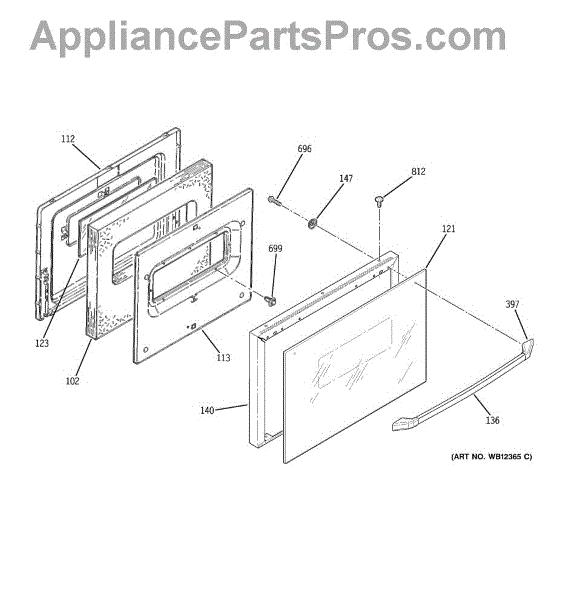 AppliancePartsPros.com

112
696
147
812
121
699
397
123
113
102
140
136

(ART NO. WB12365 C)