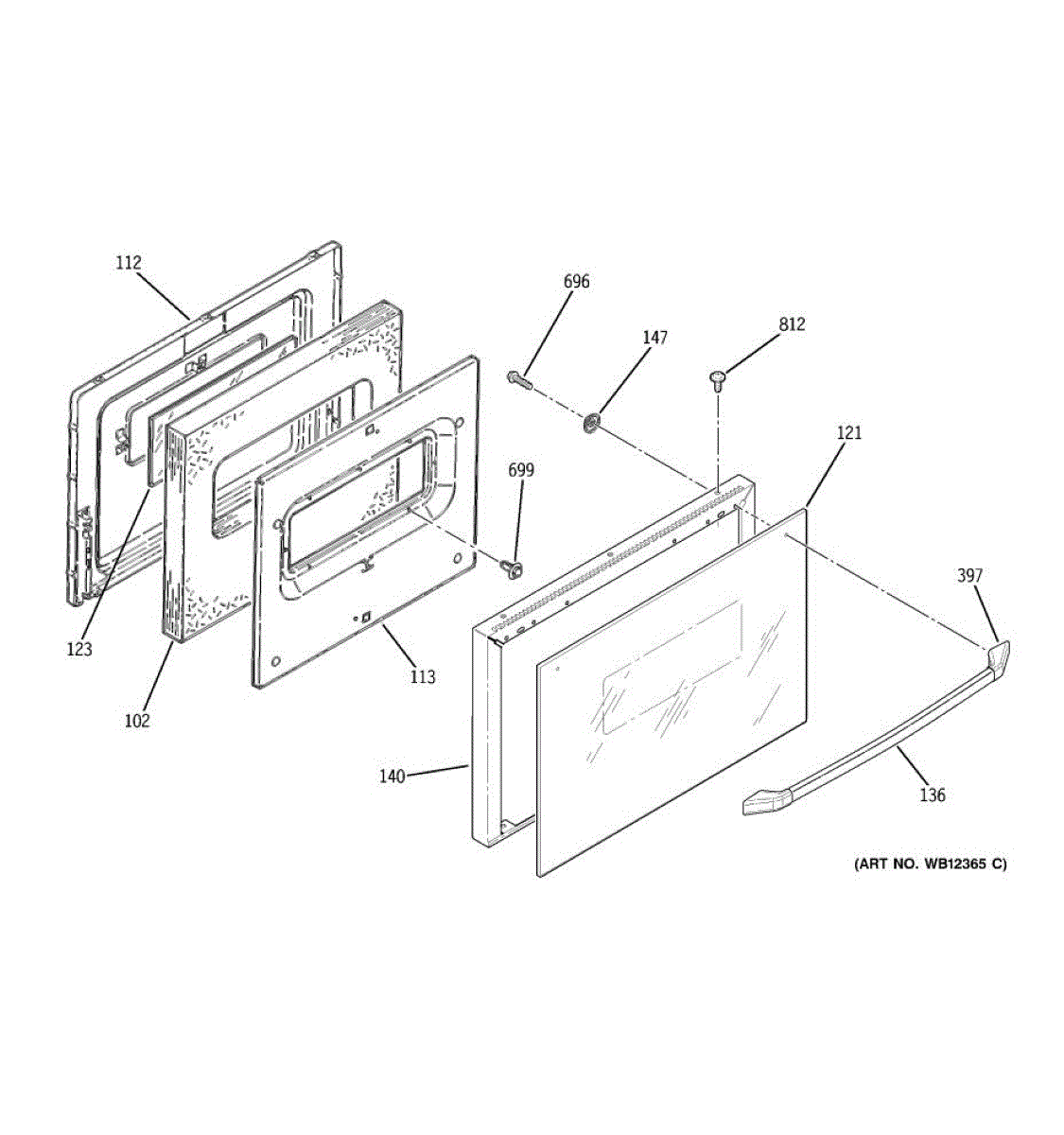 112

696

147

812

121

699

397

123

113

102

140

136

(ART NO. WB12365 C)