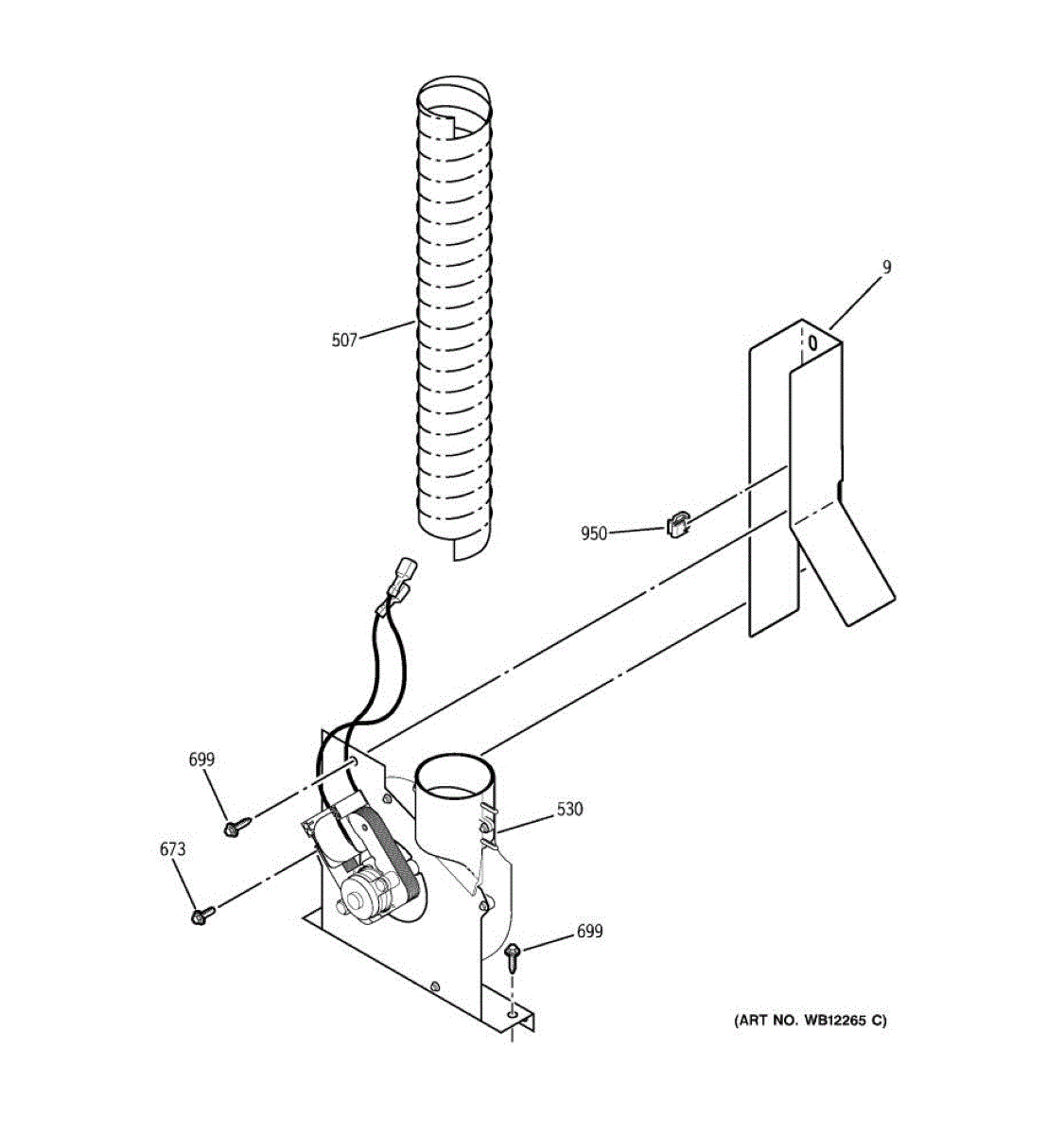 9

507

950

699

530

673

699

(ART NO. WB12265 C)