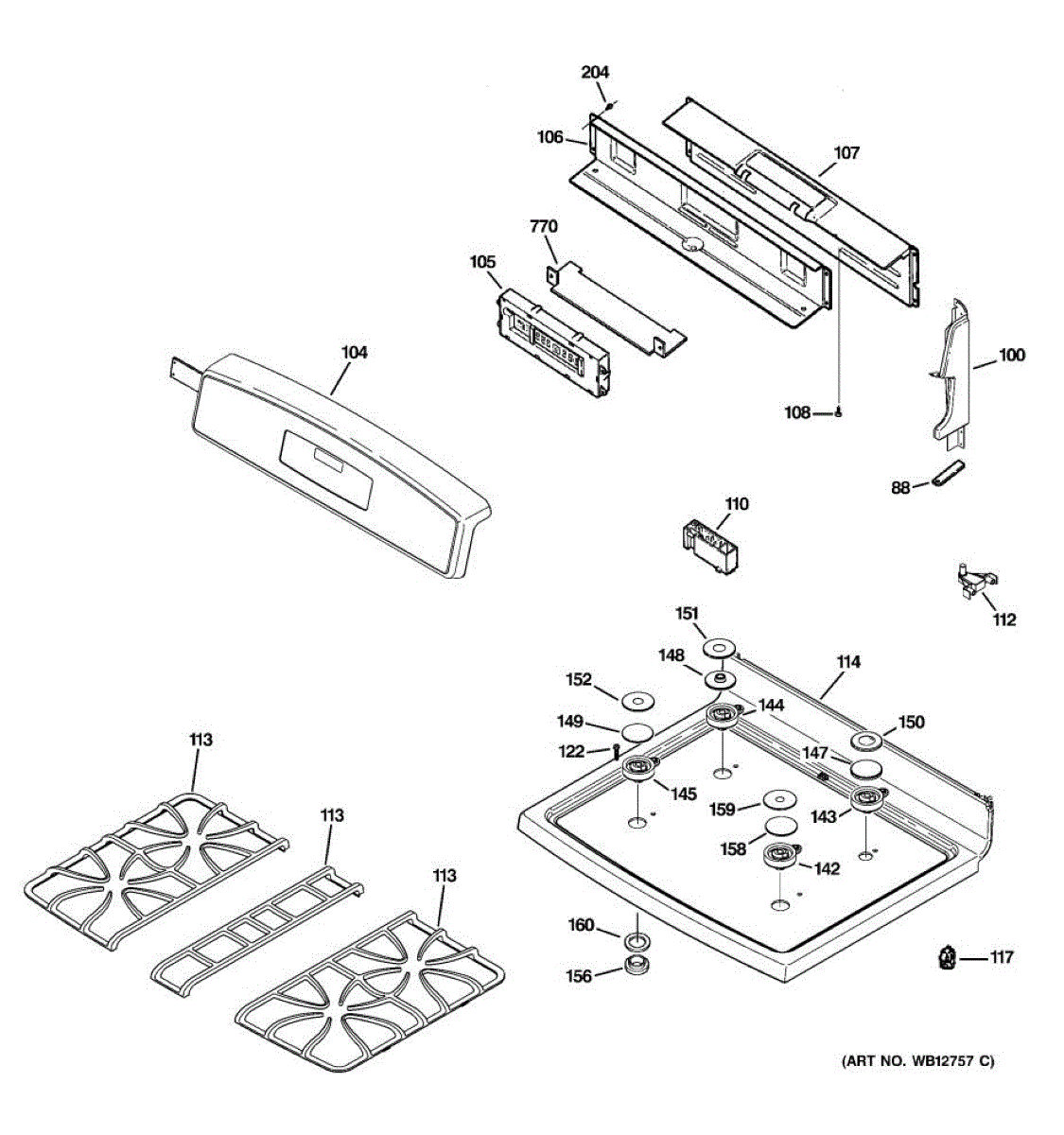 204
106
107
770
105
104
100
108
88
110
112
151
148
114
152
144
149
150
122
147
145
159
143
158
142
113
113
113
160
156
117
(ART NO. WB12757 C)