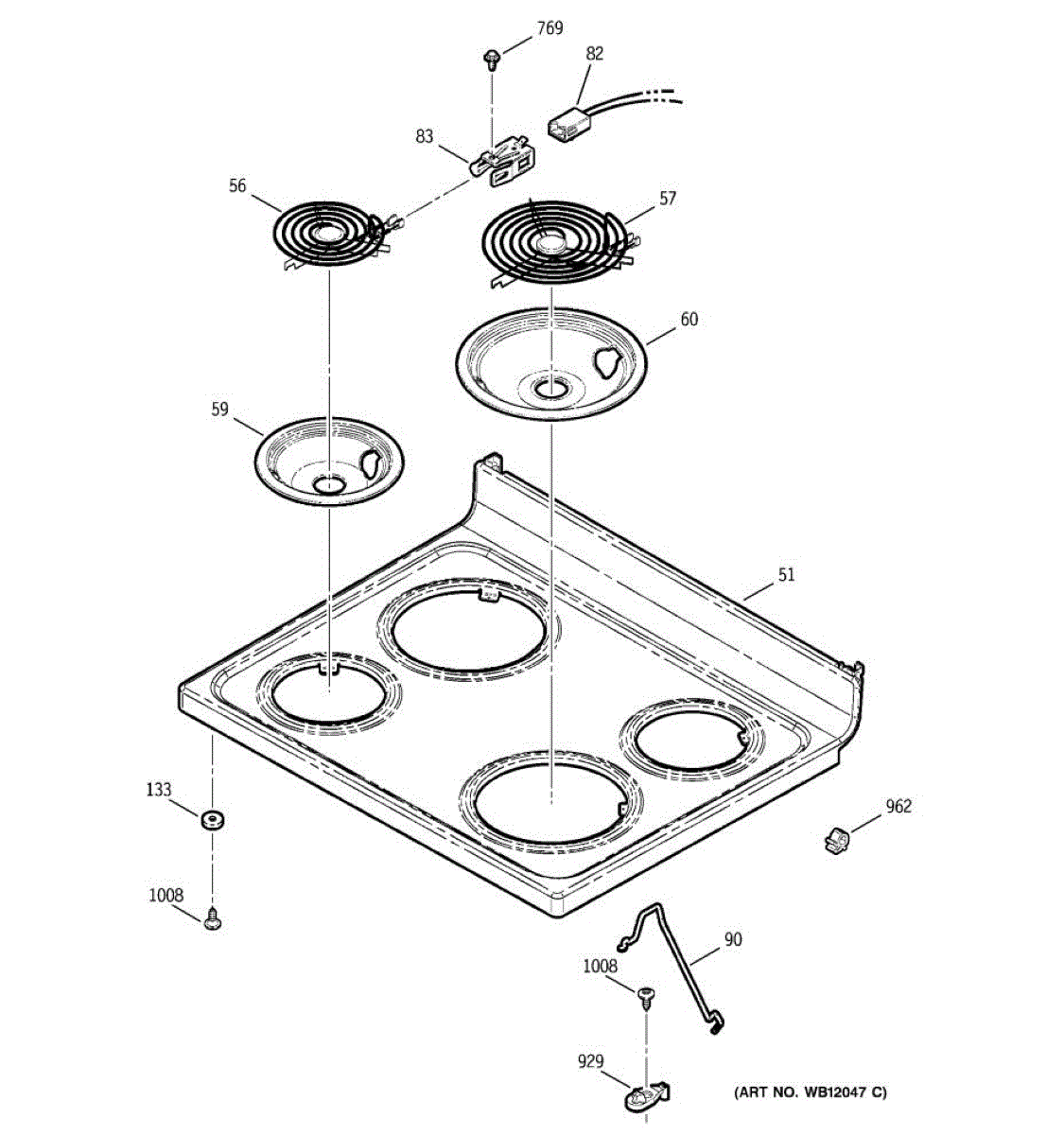 769
82
83
56
57
60
59
51
133
962
1008
90
1008
929
(ART NO. WB12047 C)