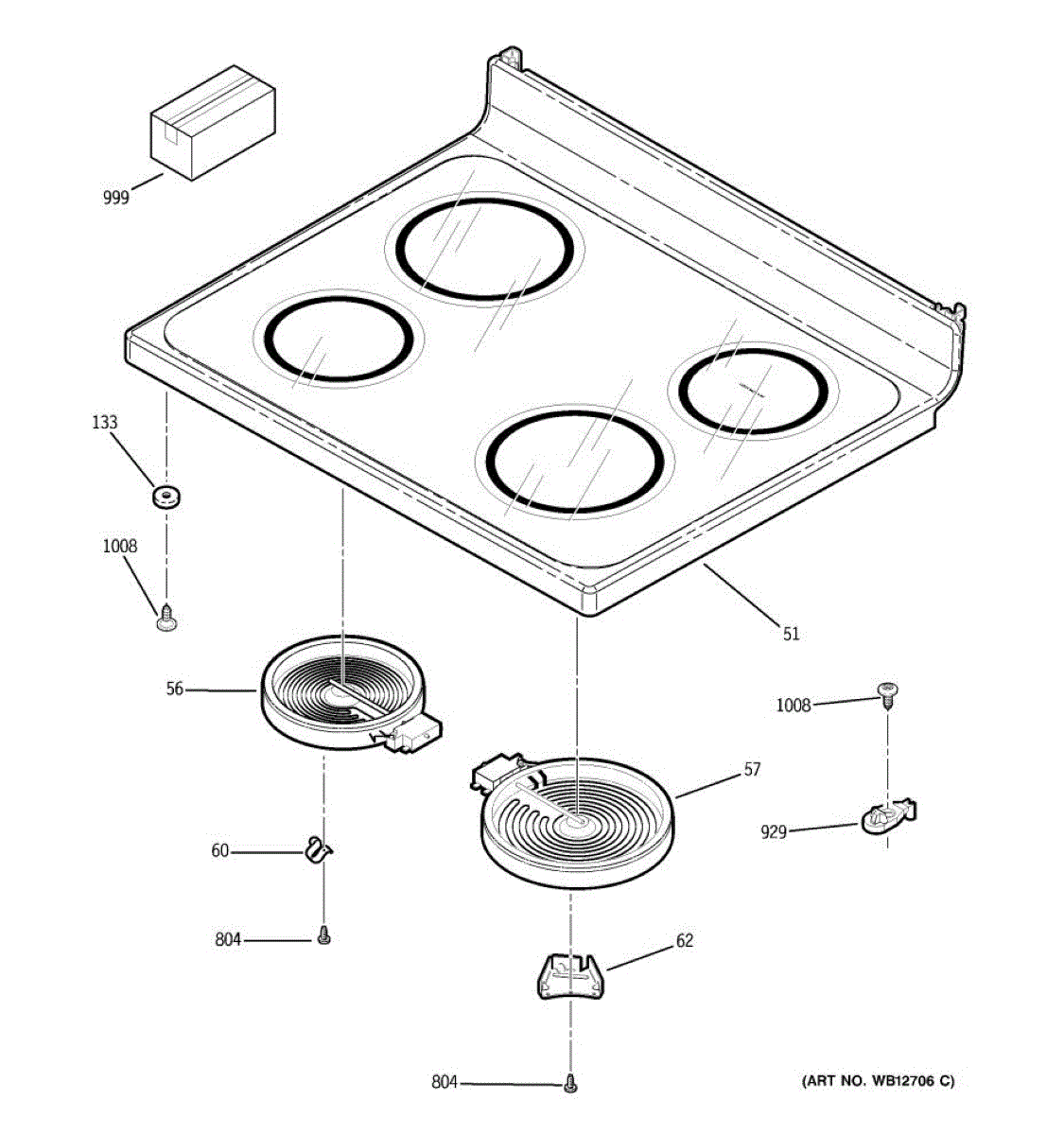 999

133

1008

51

56

1008

57

929

60

804

62

804

(ART NO. WB12706 C)