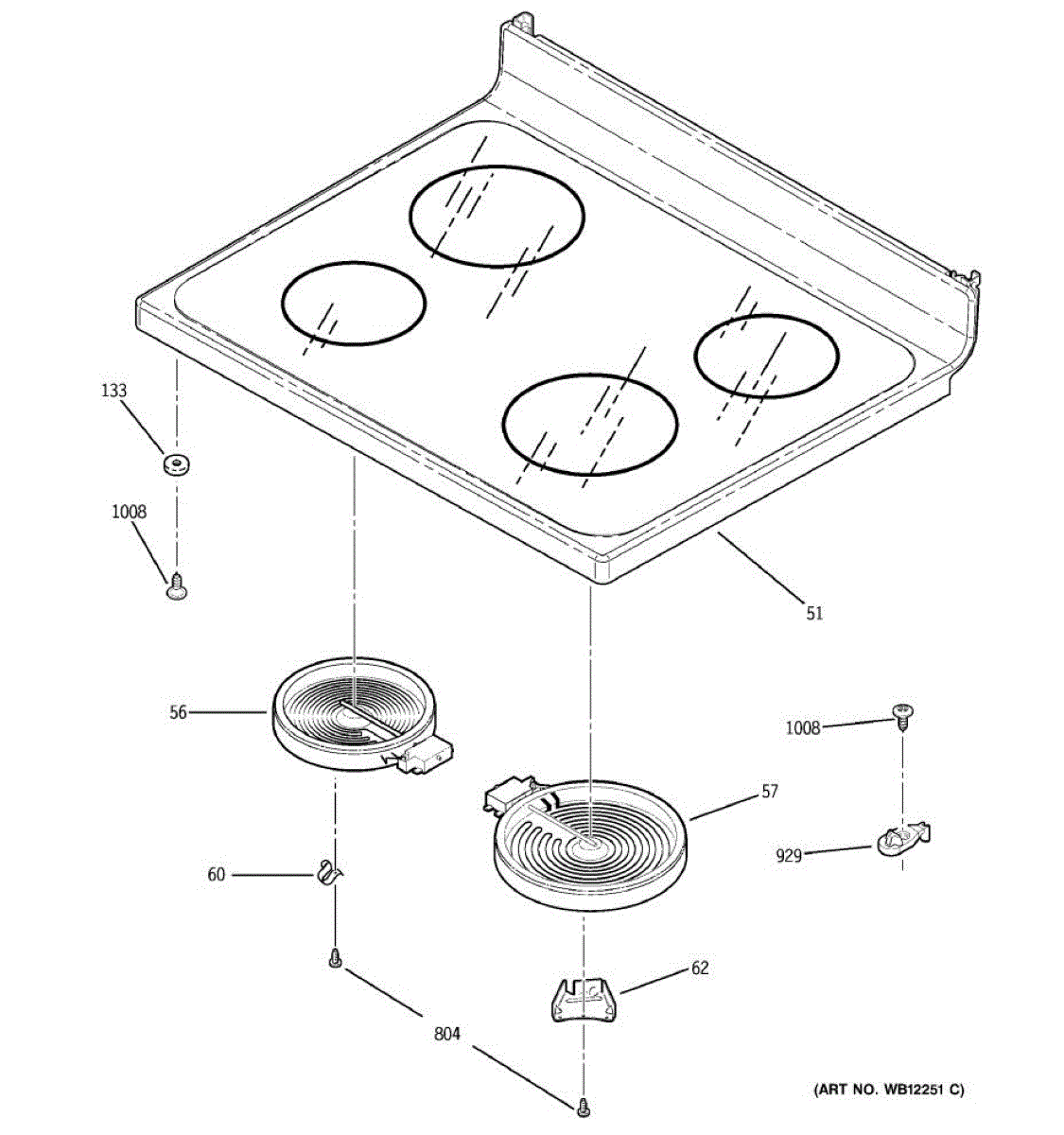 133

1008

51

56

1008

57

929

60

62

804

(ART NO. WB12251 C)