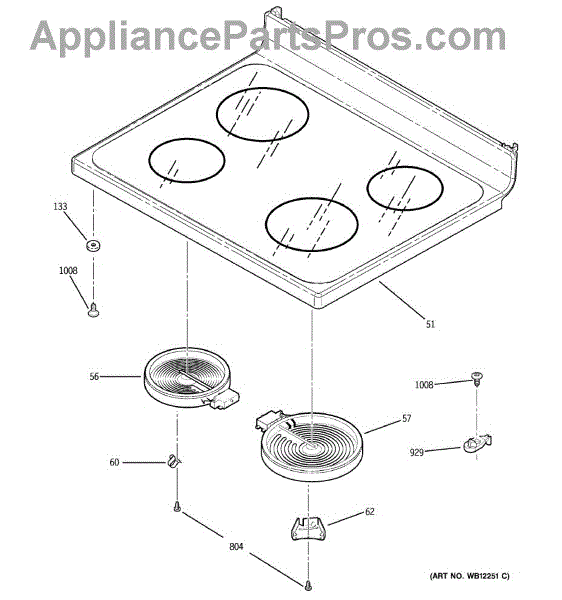 AppliancePartsPros.com

133

1008

51

56

1008

57

929

60

62

804

(ART NO. WB12251 C)