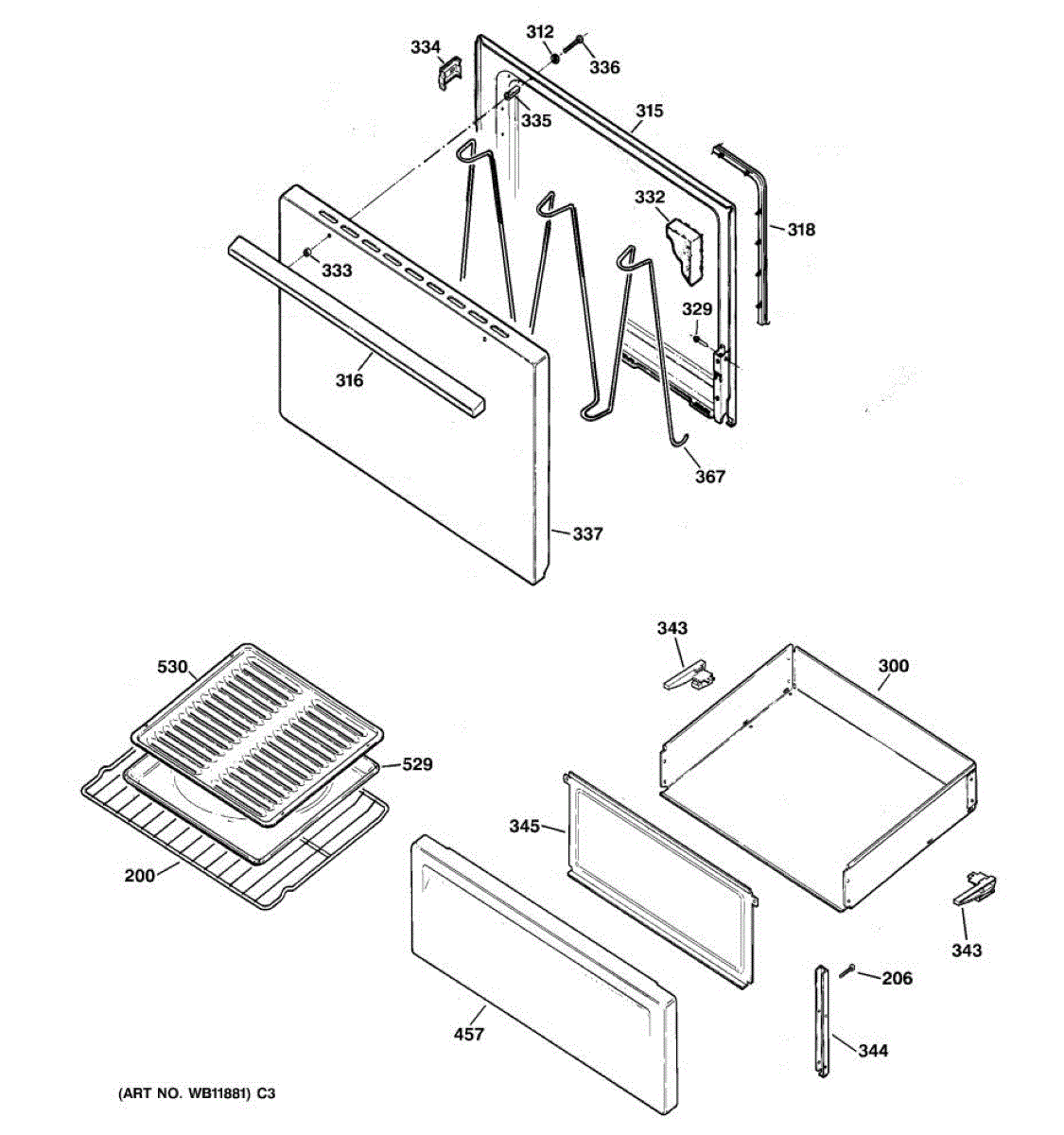 334
312
336
335
315
332
318
333
329
316
367
337
343
300
530
529
345
200
343
206
457
344
(ART NO. WB11881) C3