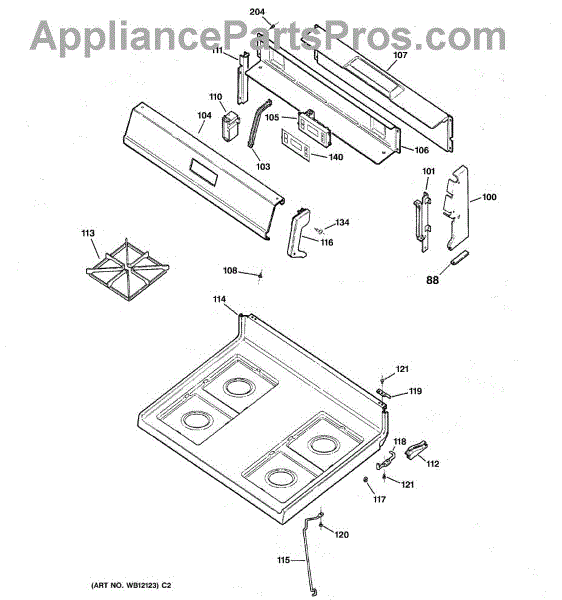 AppliancePartsPros.com

204
111
107
110
104
105
106
103
140
101
100
113
134
116
108
88
114
121
119
118
112
121
117
120
115

(ART NO. WB12123) C2