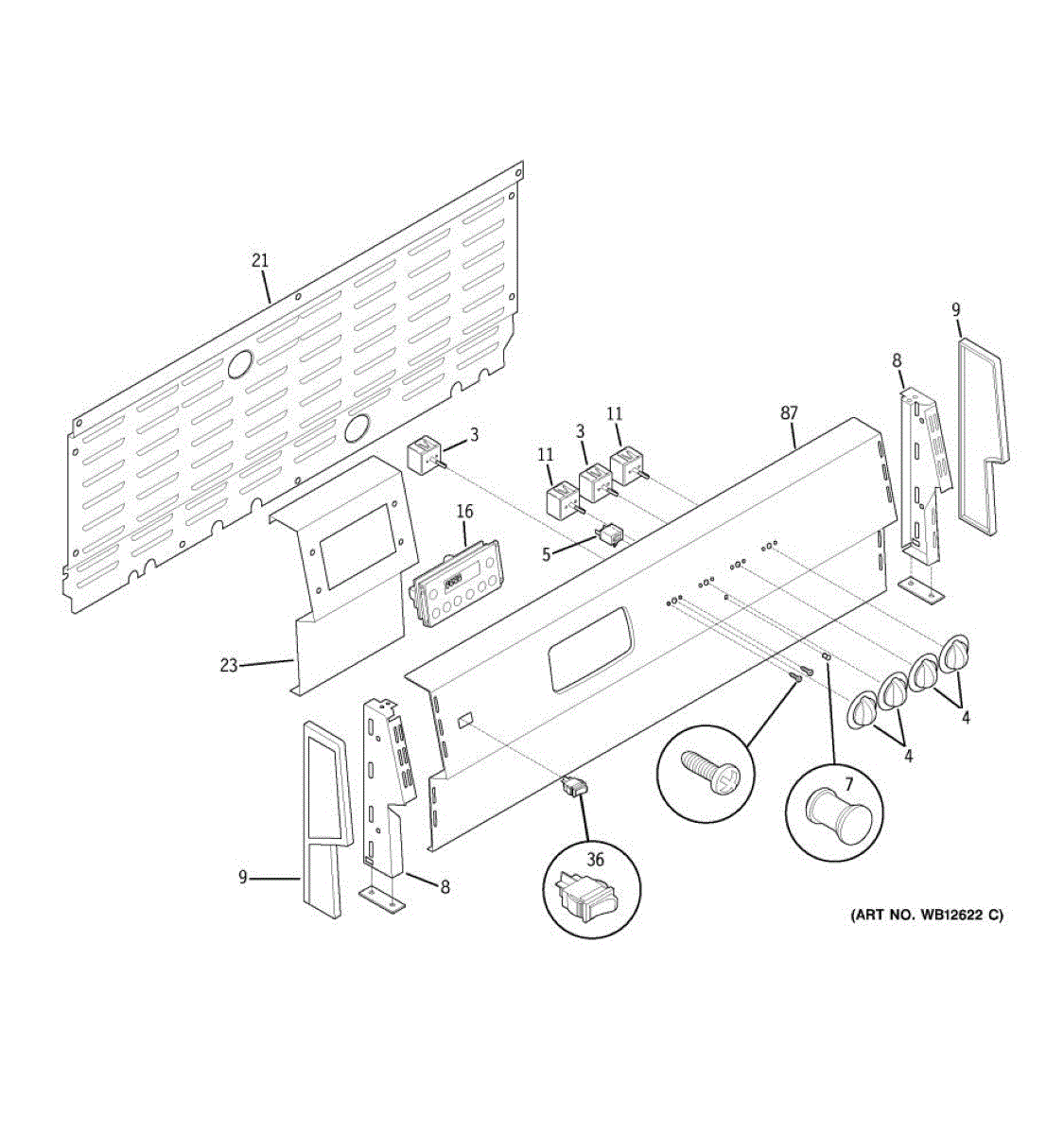 21

9

8

87

3

11

3

11

16

5

23

4

4

7

9

8

36

(ART NO. WB12622 C)