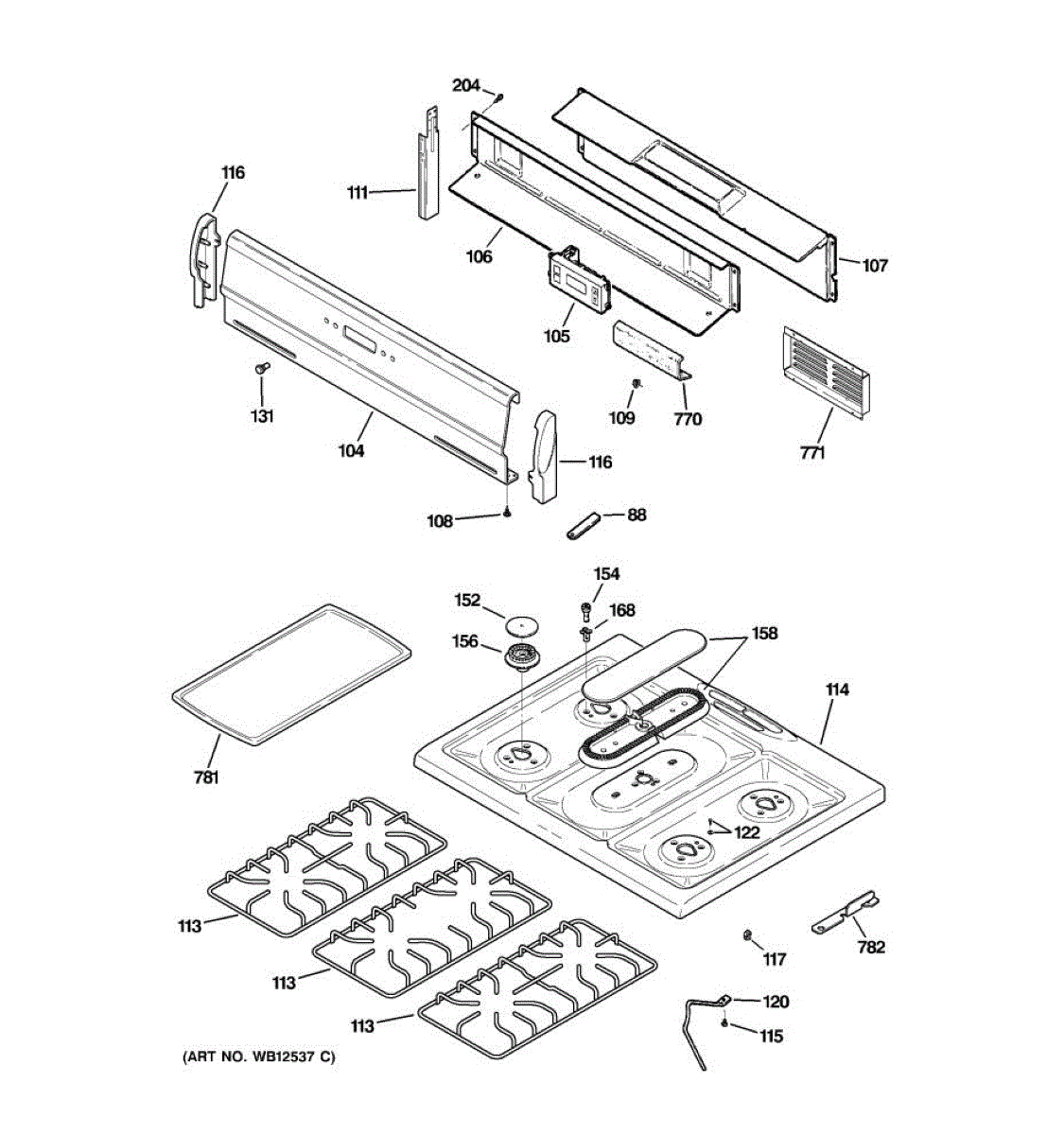 204
116
111
106
107
105
131
104
109
770
771
116
108
88
154
152
168
156
158
114
781
122
113
113
113
117
782
120
115
(ART NO. WB12537 C)