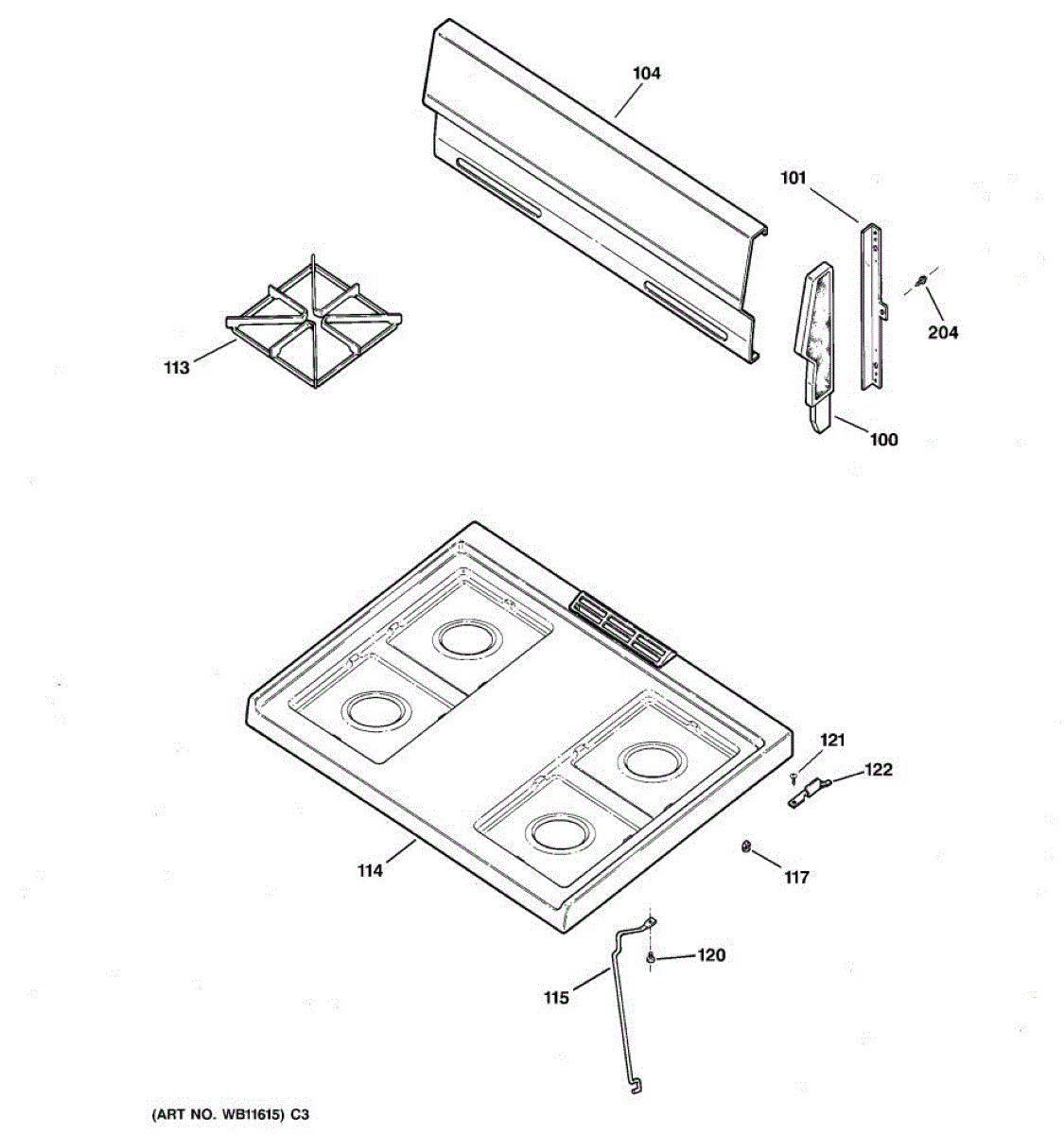 104

101

204

113

100

121

122

114

117

120

115

(ART NO. WB11615) C3