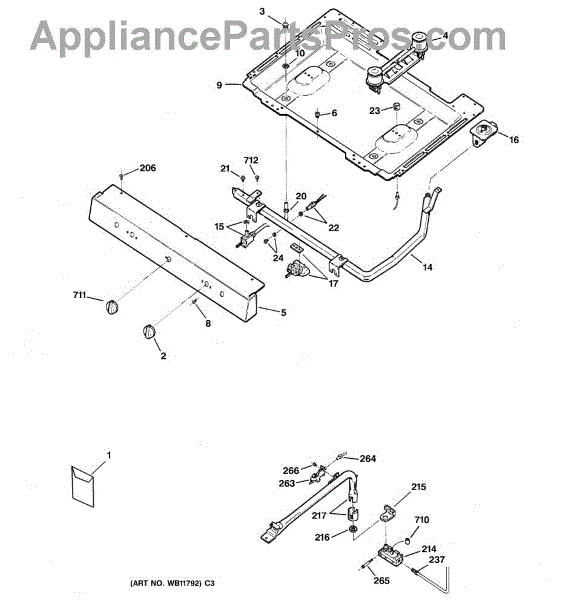 AppliancePartsPros.com

3
4
10
9
6
23
16
206
712
21
20
22
15
24
14
17
711
5
8
2

1
264
266
263
215
217
710
216
214
237
265

(ART NO. WB11792) C3