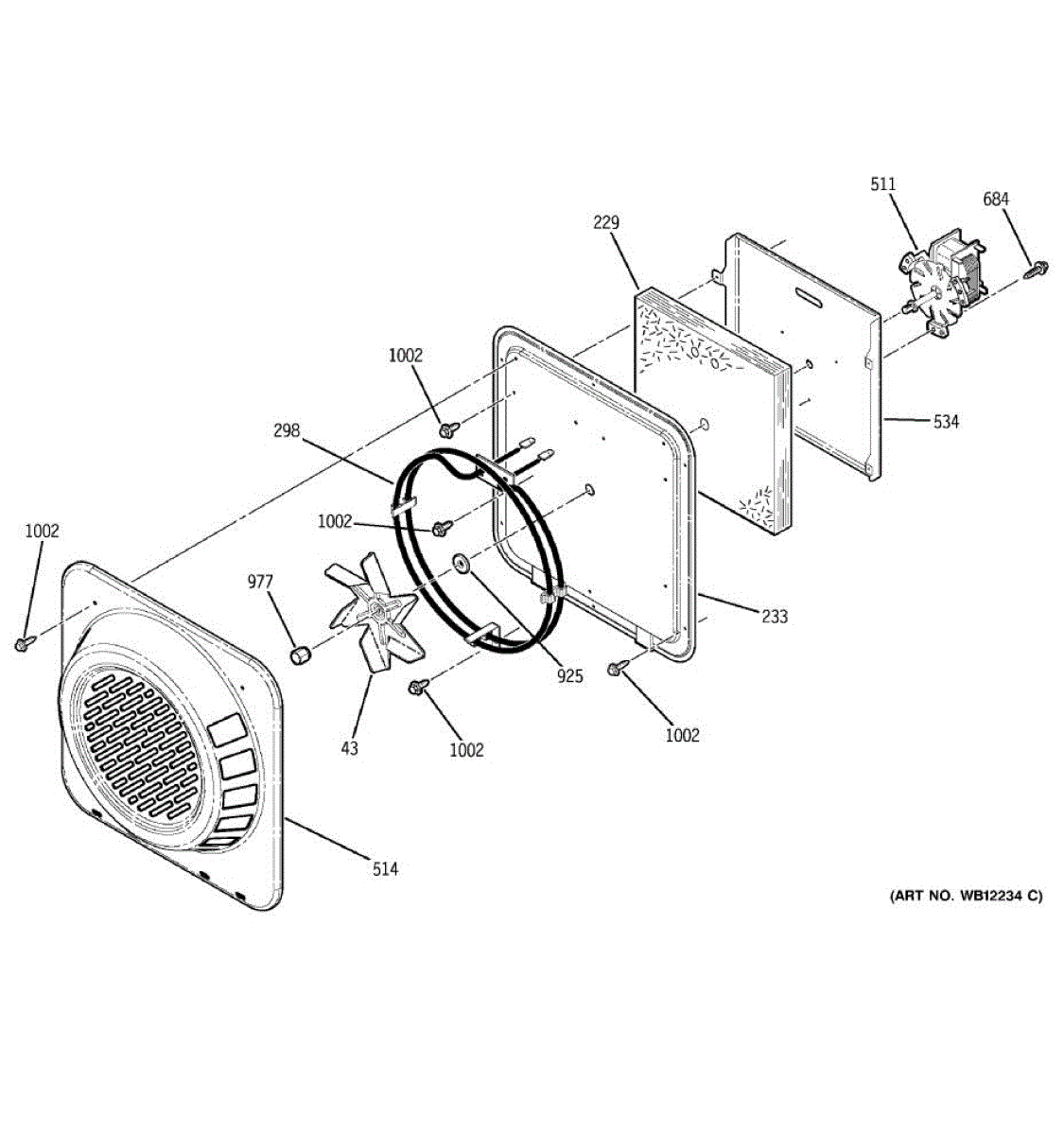 511
684
229
1002
534
298
1002
1002
977
233
925
43
1002
1002
514
(ART NO. WB12234 C)