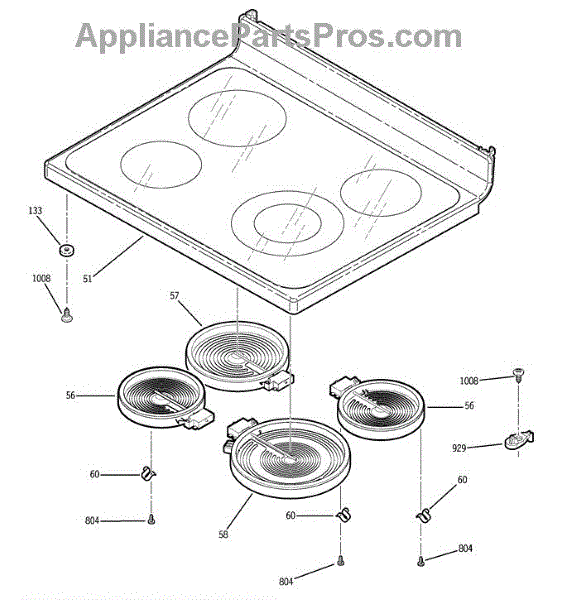 AppliancePartsPros.com

133

1008

51

57

56

1008

56

929

60

60

804

58

60

804

804