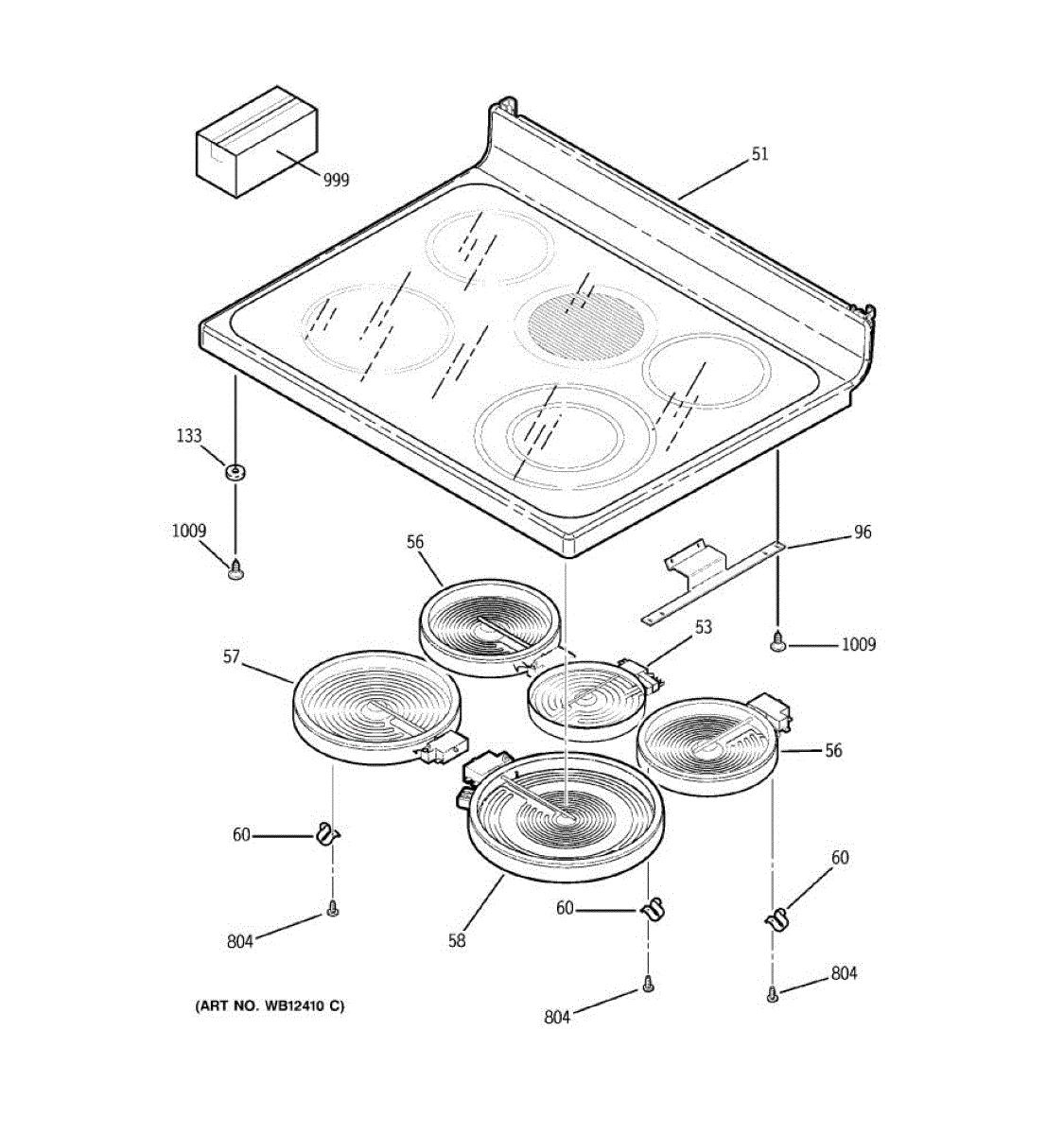 999

51

133

1009

56

96

53

1009

57

56

60

60

804

58

60

804

804

(ART NO. WB12410 C)