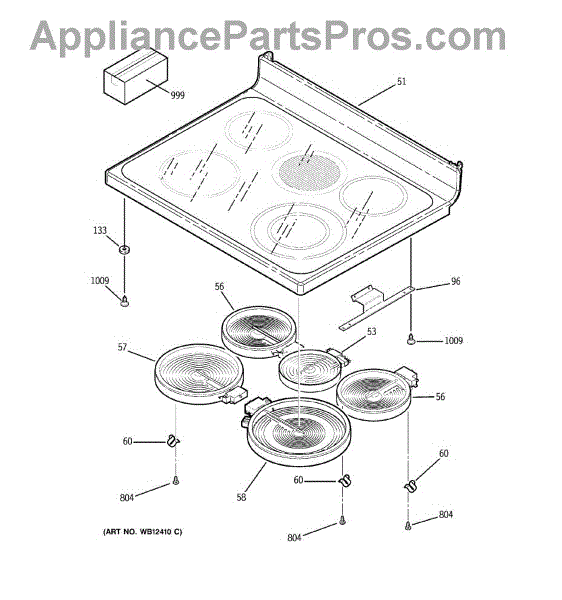 AppliancePartsPros.com

999

51

133

1009

56

96

53

1009

57

56

60

60

60

804

58

804

804

(ART NO. WB12410 C)