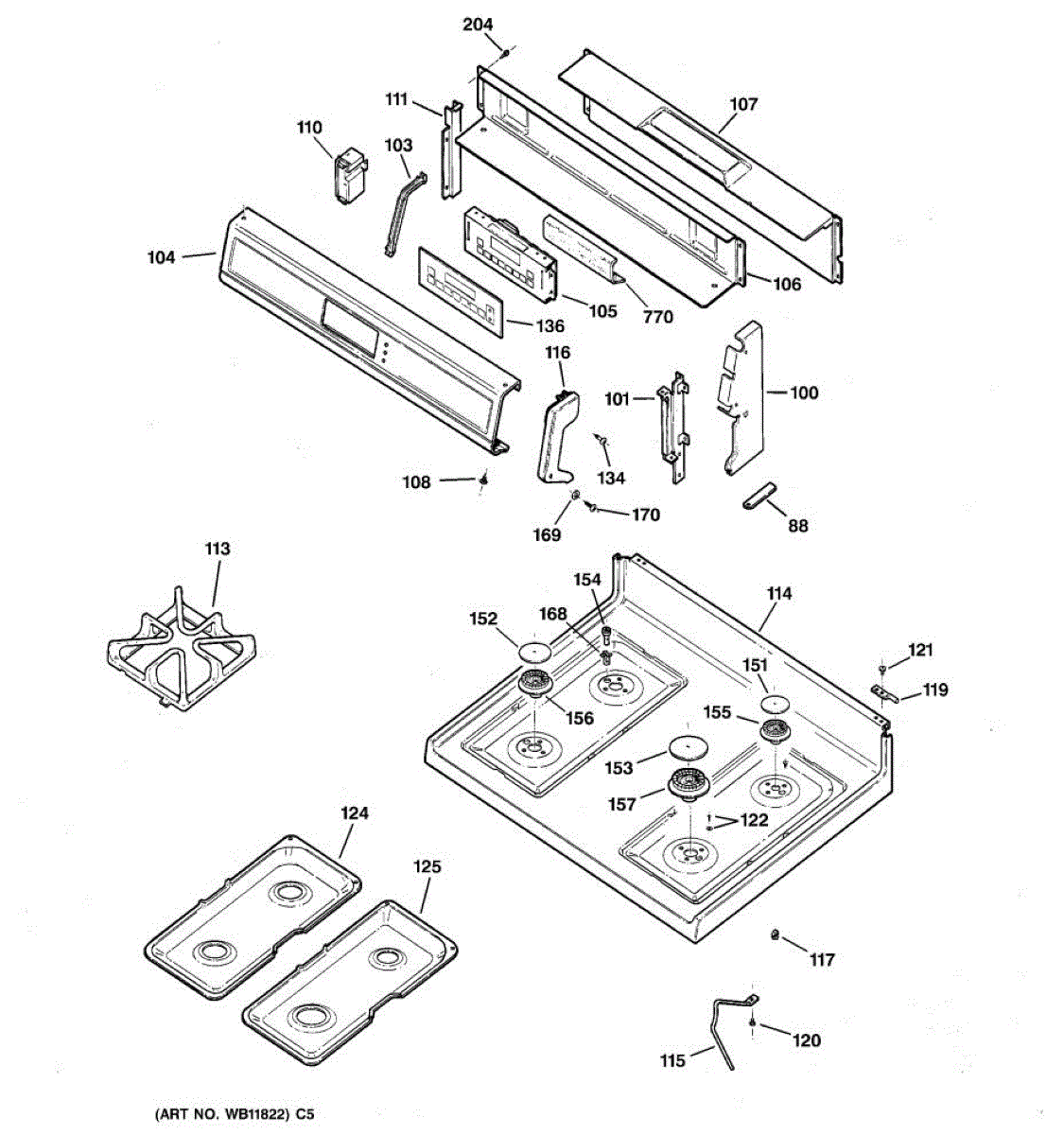 204
111
107
110
103
104
106
105
770
136
116
101
100
134
108
169
170
88
113
154
114
152
168
121
151
119
156
155
153
157
122
124
125
117
120
115
(ART NO. WB11822) C5