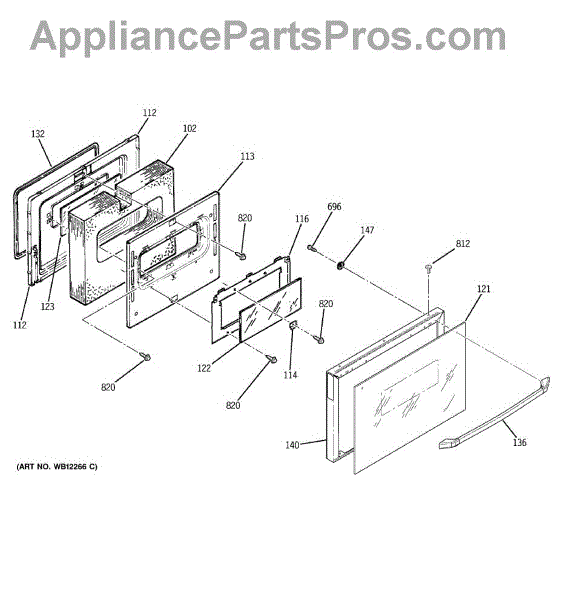 AppliancePartsPros.com

132
112
102
113
820
116
696
147
812
121
123
112
820
122
114
820
820
140
136

(ART NO. WB12266 C)