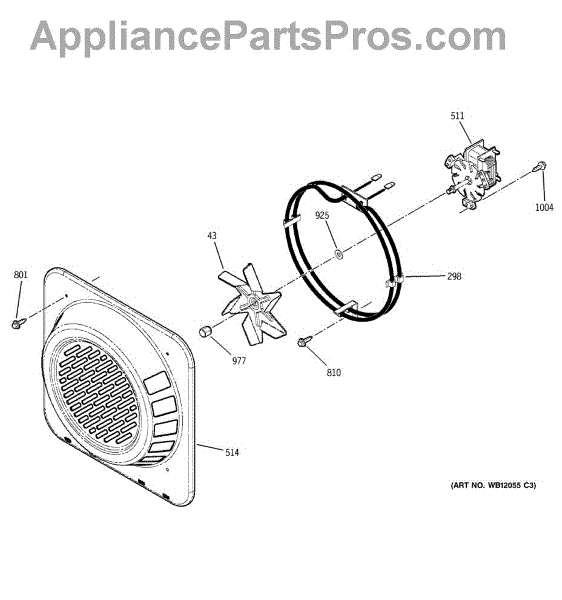 AppliancePartsPros.com

511

1004

925

43

298

801

977

810

514

(ART NO. WB12055 C3)