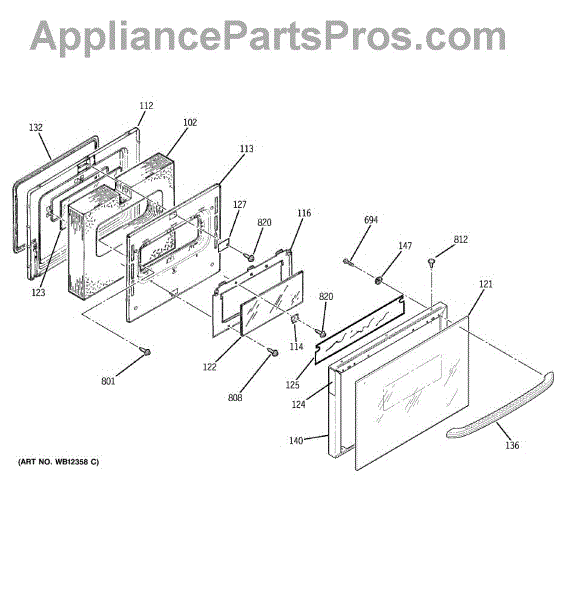 AppliancePartsPros.com

112
132
102
113
127
820
116
694
147
812
121
123
820
114
122
801
808
125
124
140
136

(ART NO. WB12358 C)