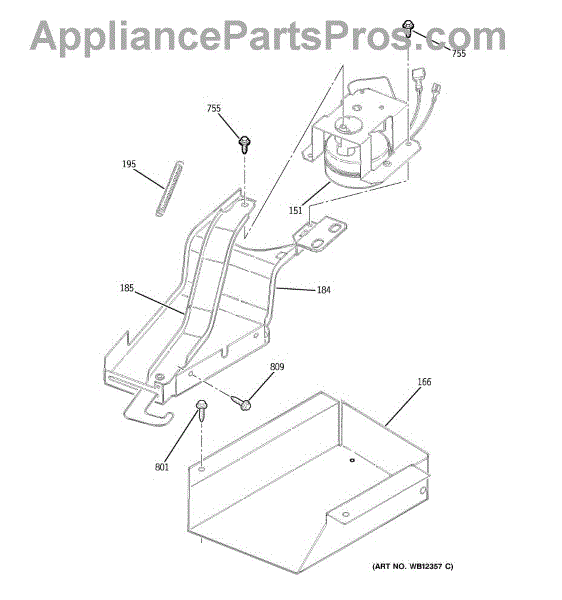 AppliancePartsPros.com

755

755

195

151

185

184

809

166

801

(ART NO. WB12357 C)