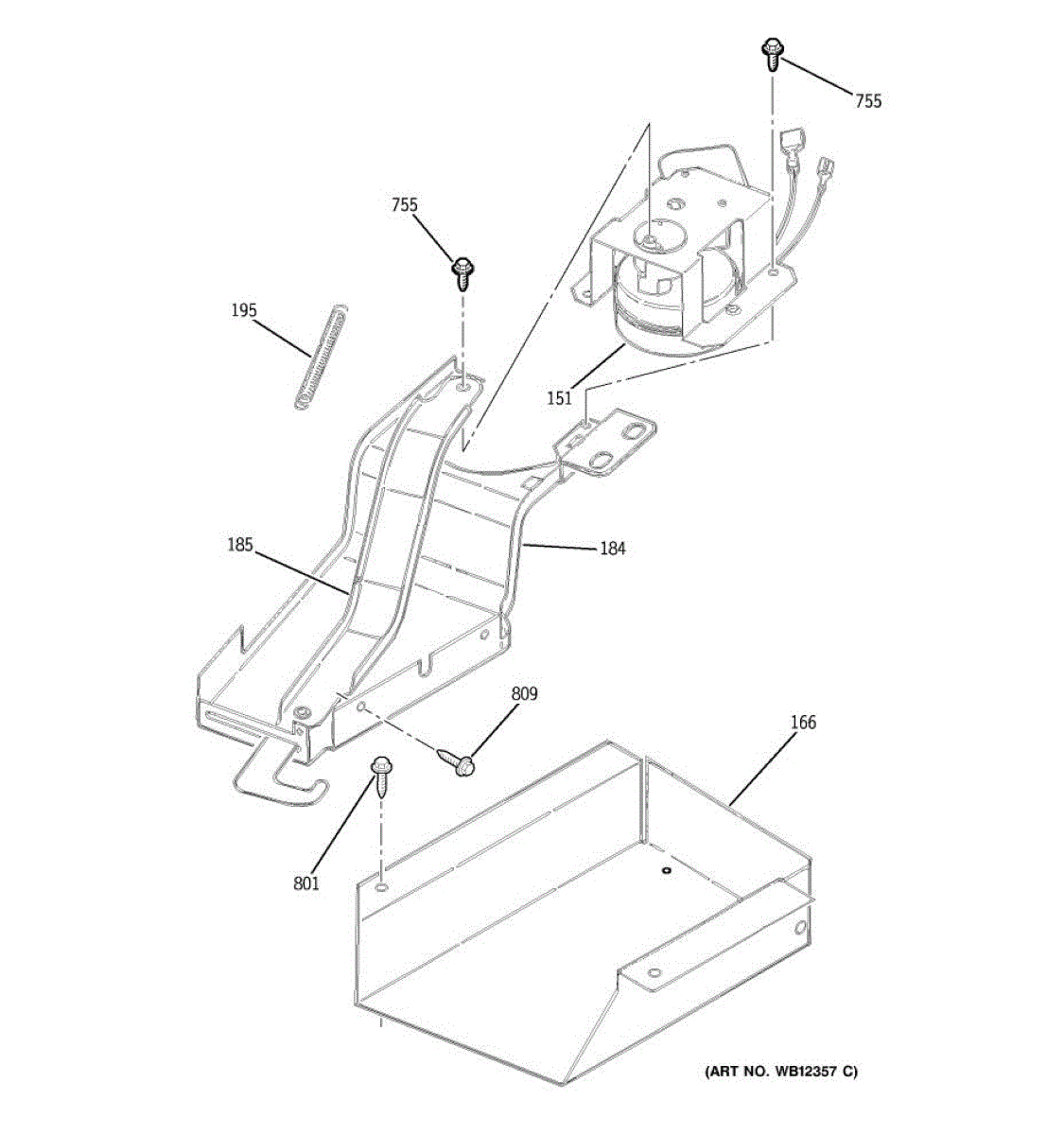 755

755

195

151

185

184

809

166

801

(ART NO. WB12357 C)