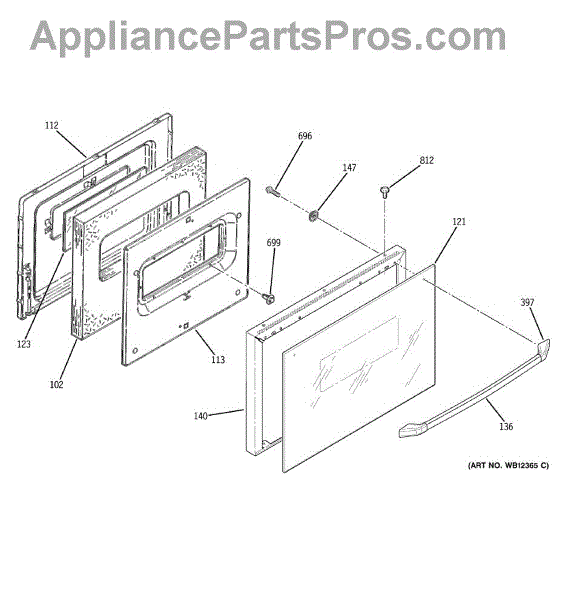 AppliancePartsPros.com

112
696
147
812
121
699
397
123
113
102
140
136
(ART NO. WB12365 C)