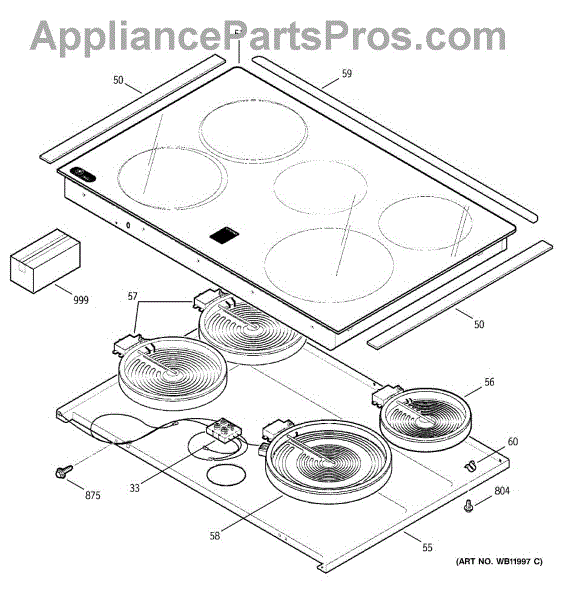 AppliancePartsPros.com

50
59
999
57
50
56
60
875
33
804
58
55
(ART NO. WB11997 C)