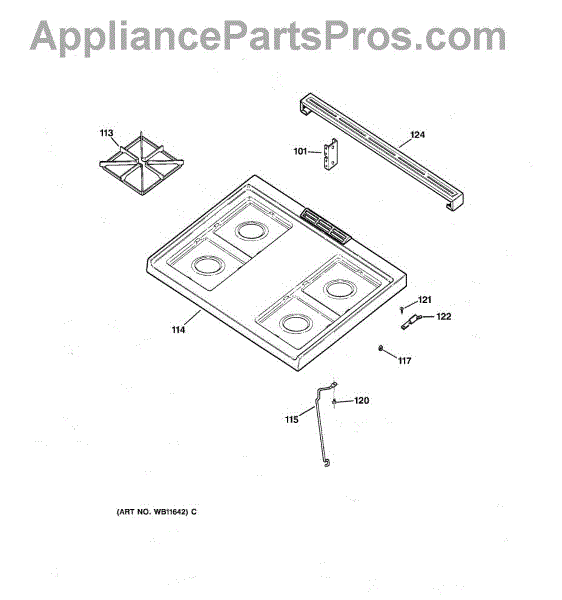 AppliancePartsPros.com

113

124

101

121

122

114

117

120

115

(ART NO. WB11642) C