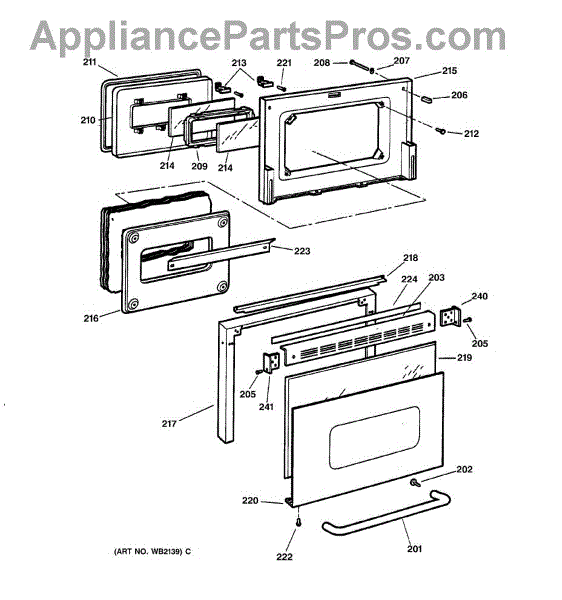 AppliancePartsPros.com

211
213
221
208
207
215
206
210
212
214
209
214
223
218
224
203
240
216
205
219
205
241
217
202
220
222
201
(ART NO. WB2139) C