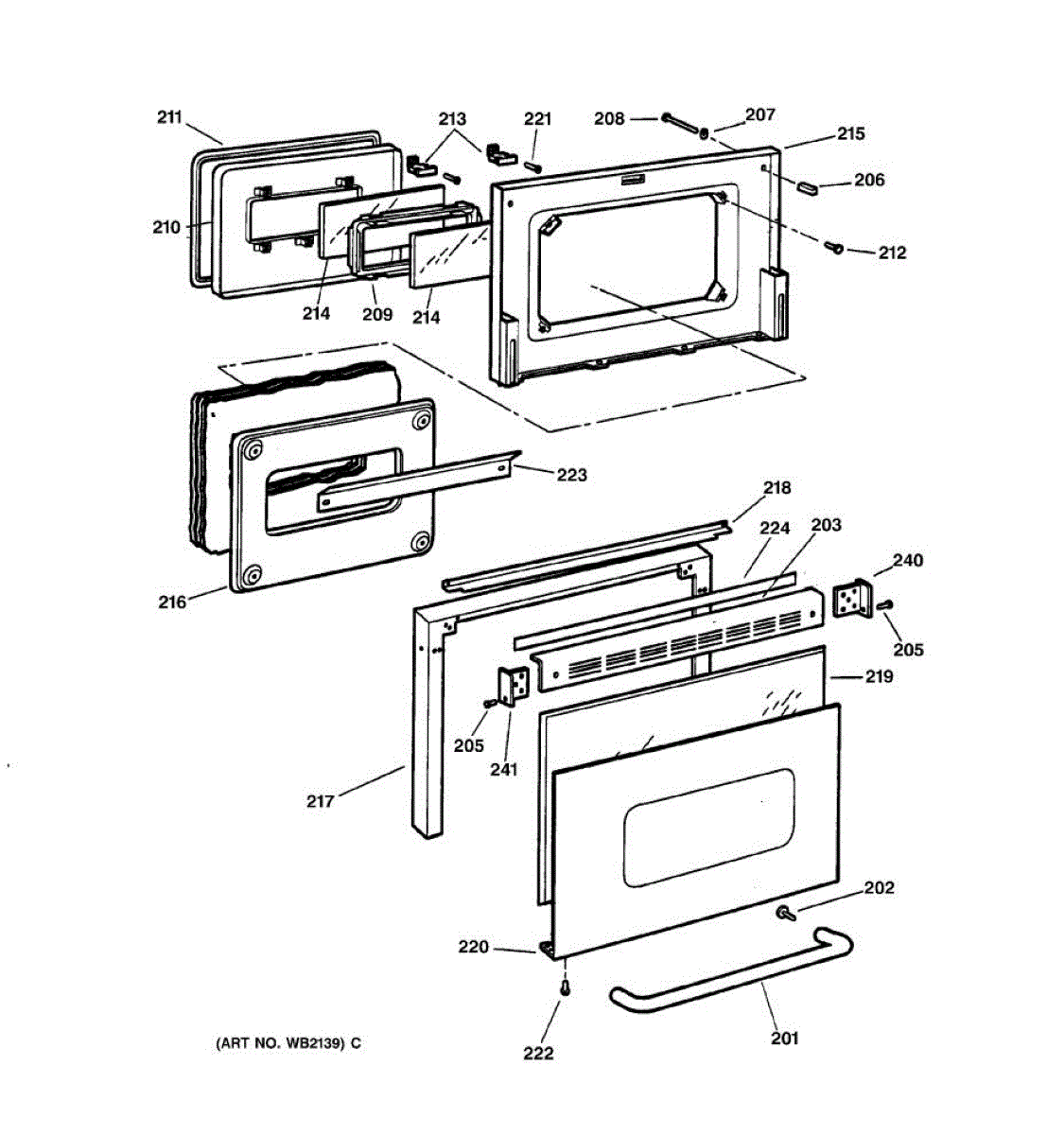 211
213
221
208
207
215
206
210
212
214
209
214
223
218
224
203
240
216
205
219
205
241
217
202
220
222
201
(ART NO. WB2139) C