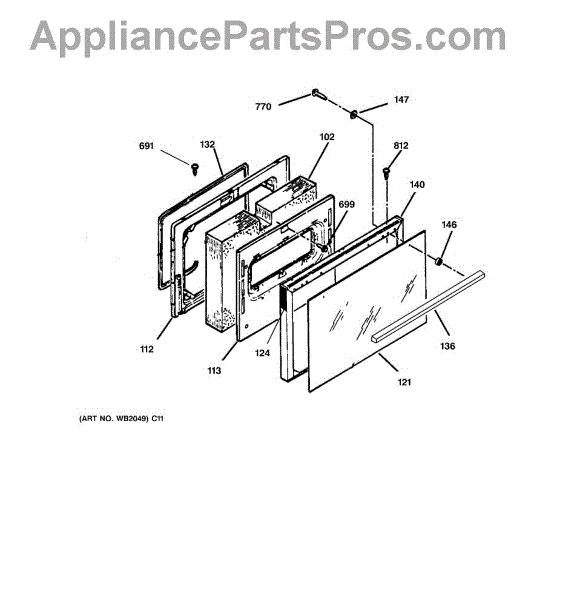 AppliancePartsPros.com

770
147
691
132
102
812
140
699
146
112
113
124
136
121

(ART NO. WB2049) C11