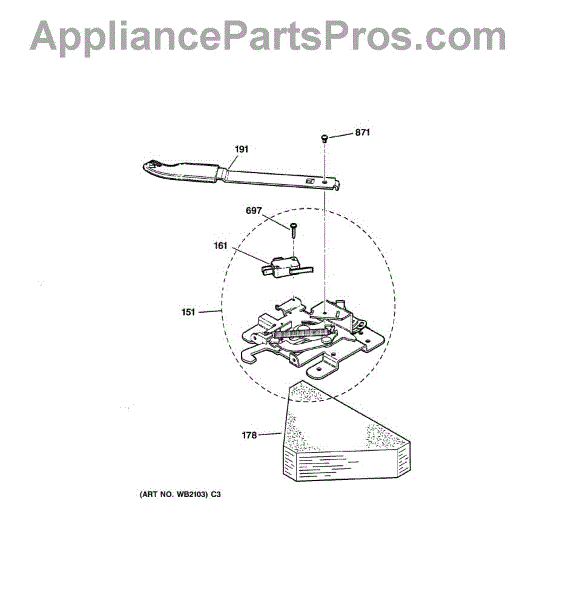 AppliancePartsPros.com

871

191

697

161

151

178

(ART NO. WB2103) C3