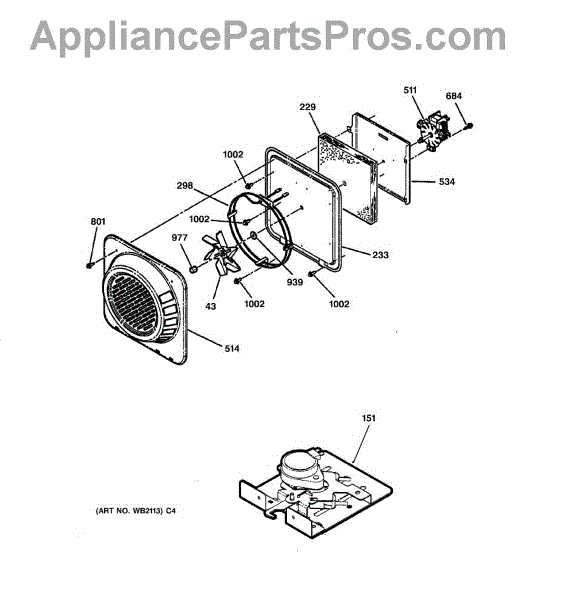 AppliancePartsPros.com

511
684
229
1002
534
298
1002
801
977
233
939
43
1002
1002
514

151

(ART NO. WB2113) C4