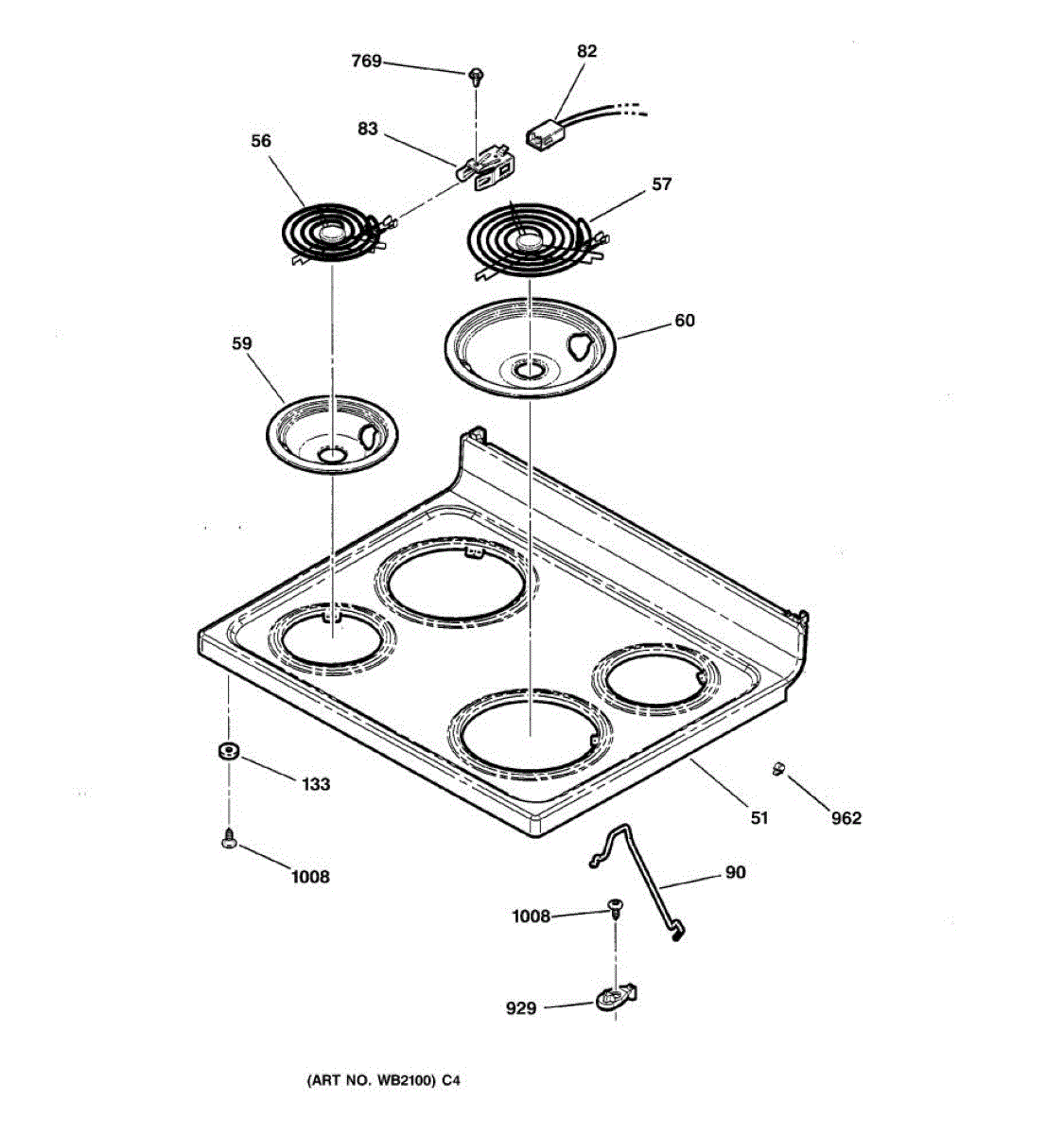 769
82
83
56
57
60
59
133
51
962
1008
90
1008
929
(ART NO. WB2100) C4