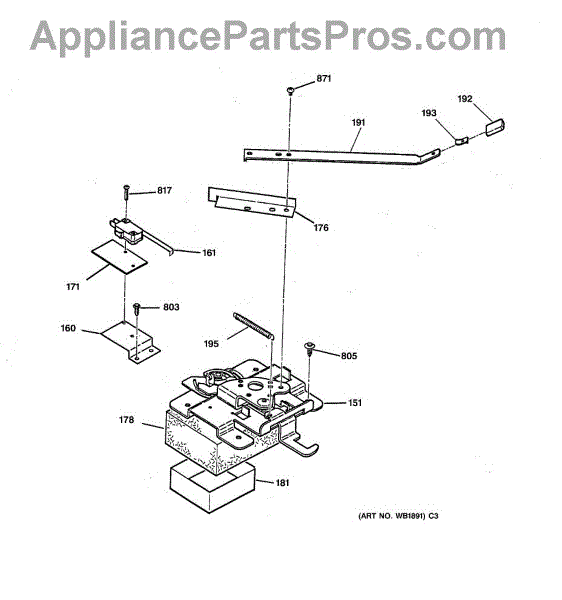 AppliancePartsPros.com

871
192
193
191
817
176
161
171
803
160
195
805
151
178
181
(ART NO. WB1891) C3