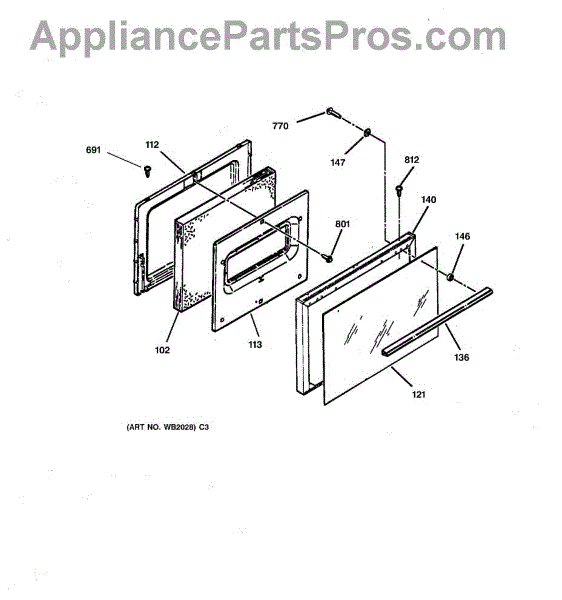 AppliancePartsPros.com

770
691
112
147
812
140
801
146
102
113
136
121

(ART NO. WB2028) C3