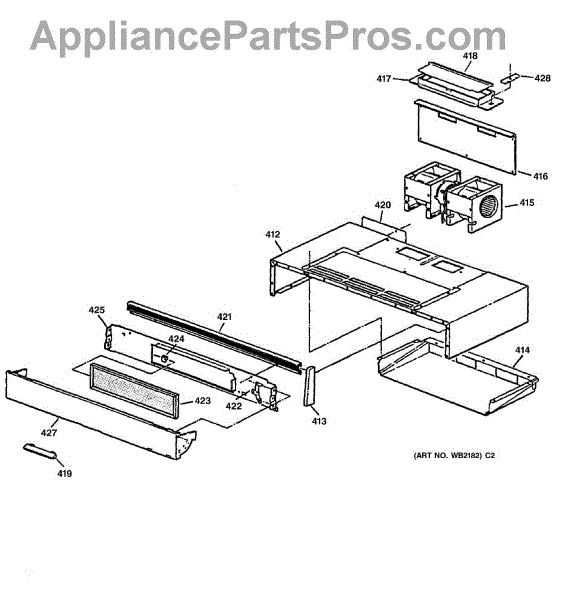 AppliancePartsPros.com

418
417
428
416
415
420
412
425
421
424
414
423
422
413
427
419
(ART NO. WB2182) C2