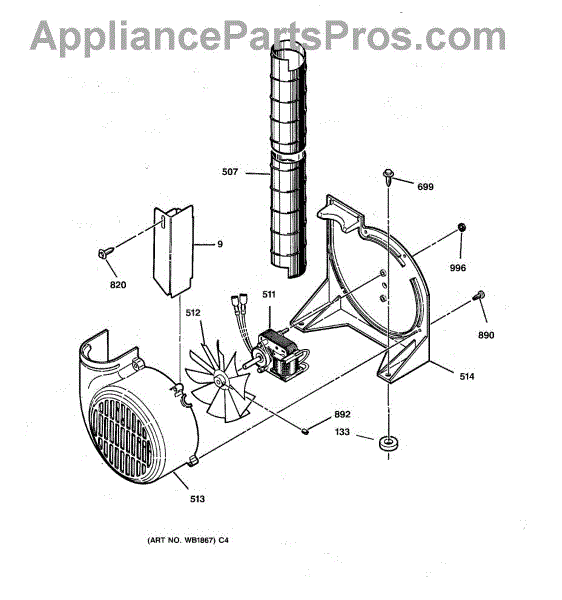 AppliancePartsPros.com

507
699
9
996
820
511
512
890
514
892
133
513

(ART NO. WB1867) C4