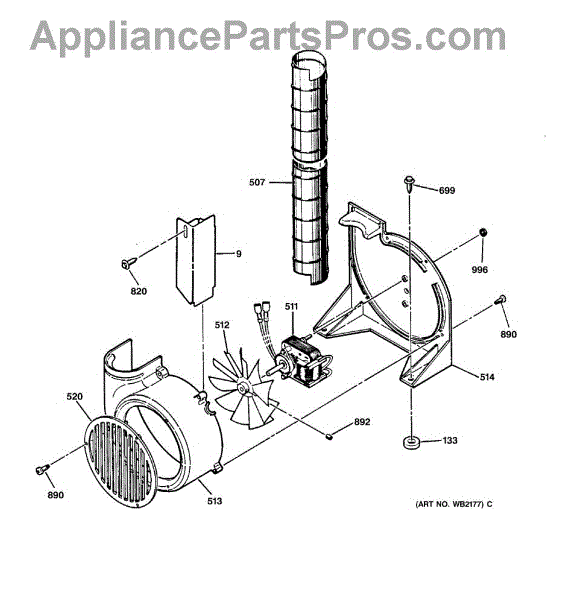 AppliancePartsPros.com

507

699

9

996

820

511

512

890

514

520

892

133

890

513

(ART NO. WB2177) C