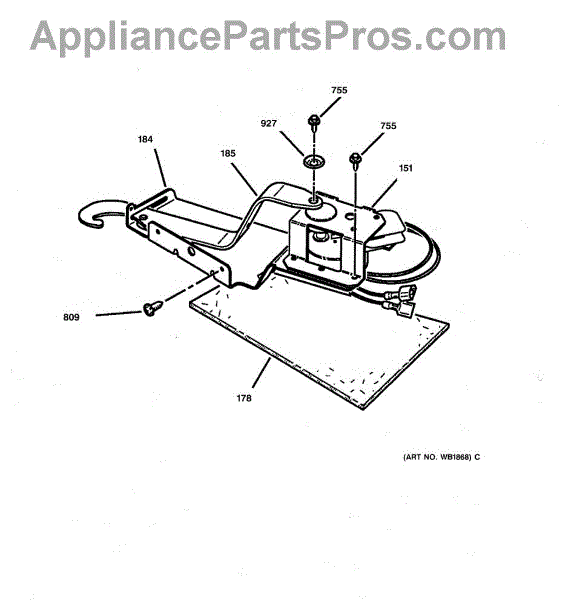 AppliancePartsPros.com

755

927

755

184

185

151

809

178

(ART NO. WB1868) C