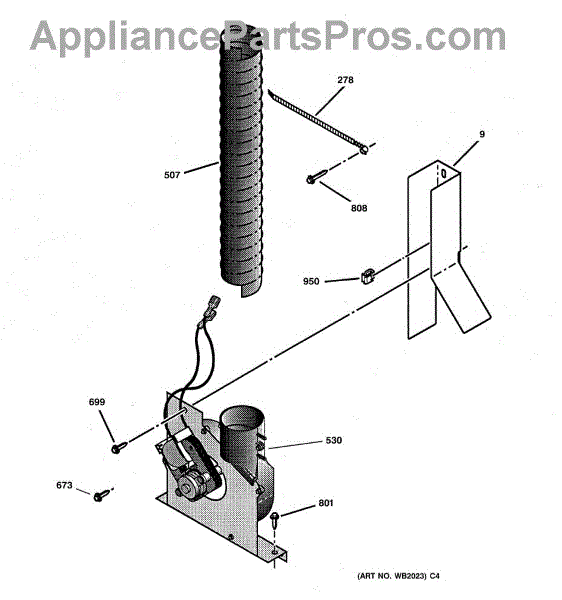 AppliancePartsPros.com

278

9

507

808

950

699

530

673

801

(ART NO. WB2023) C4