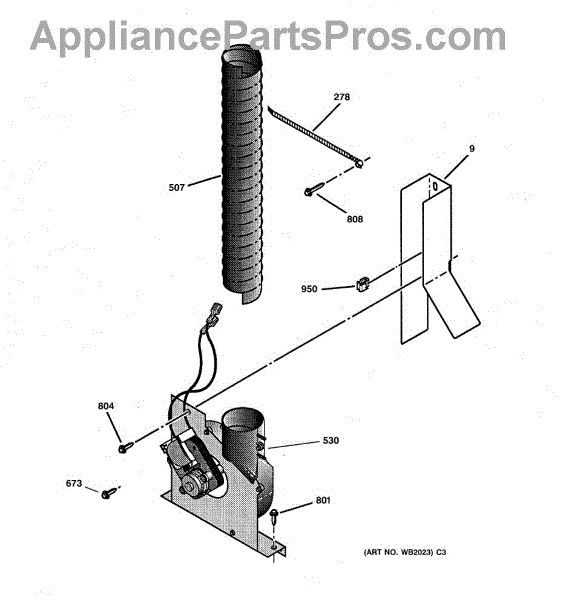 AppliancePartsPros.com

278

9

507

808

950

804

530

673

801

(ART NO. WB2023) C3