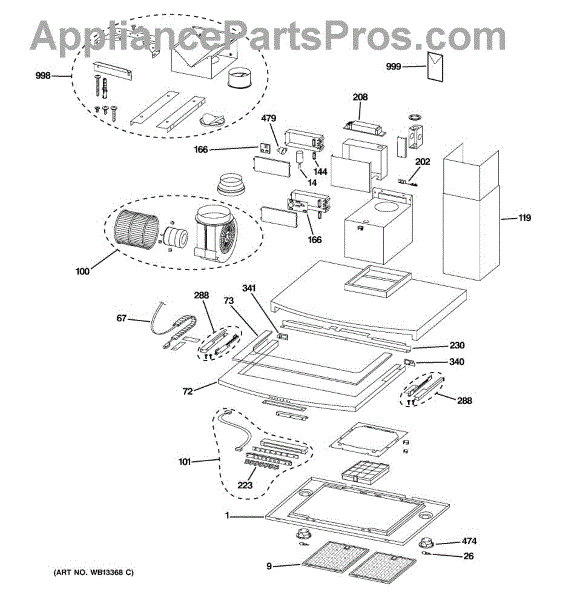 AppliancePartsPros.com

998
999
208
479
166
144
14
202
119
166
100
288
341
73
67
230
340
72
288
101
223
1
474
26
9

(ART NO. WB13368 C)