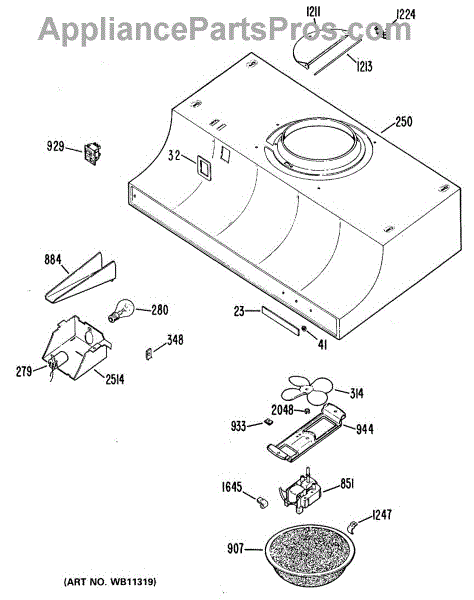 AppliancePartsPros.com

1211
1224
1213
250
929
32
884
280
23
41
348
279
2514
314
2048
933
944
1645
851
1247
907

(ART NO. WB11319)