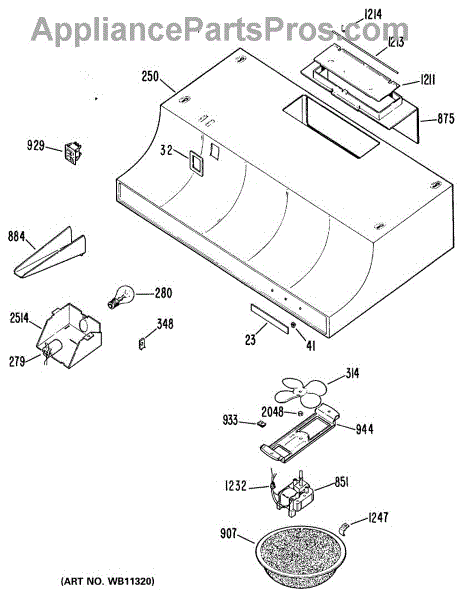 AppliancePartsPros.com

1214
1213
1211
250
875
929
32
884
280
2514
348
279
23
41
314
2048
933
944
1232
851
1247
907

(ART NO. WB11320)