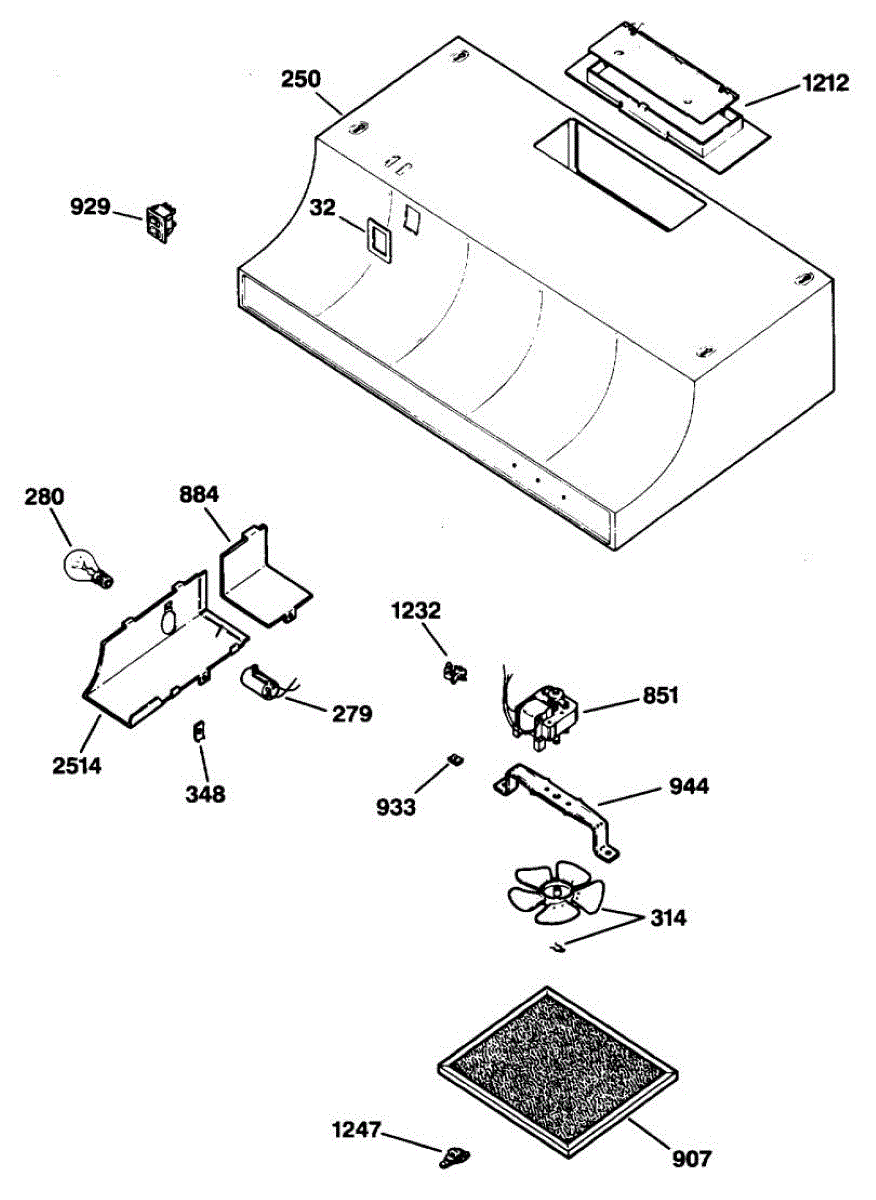 250
1212
929
32
280
884
1232
851
279
2514
348
933
944
314
1247
907